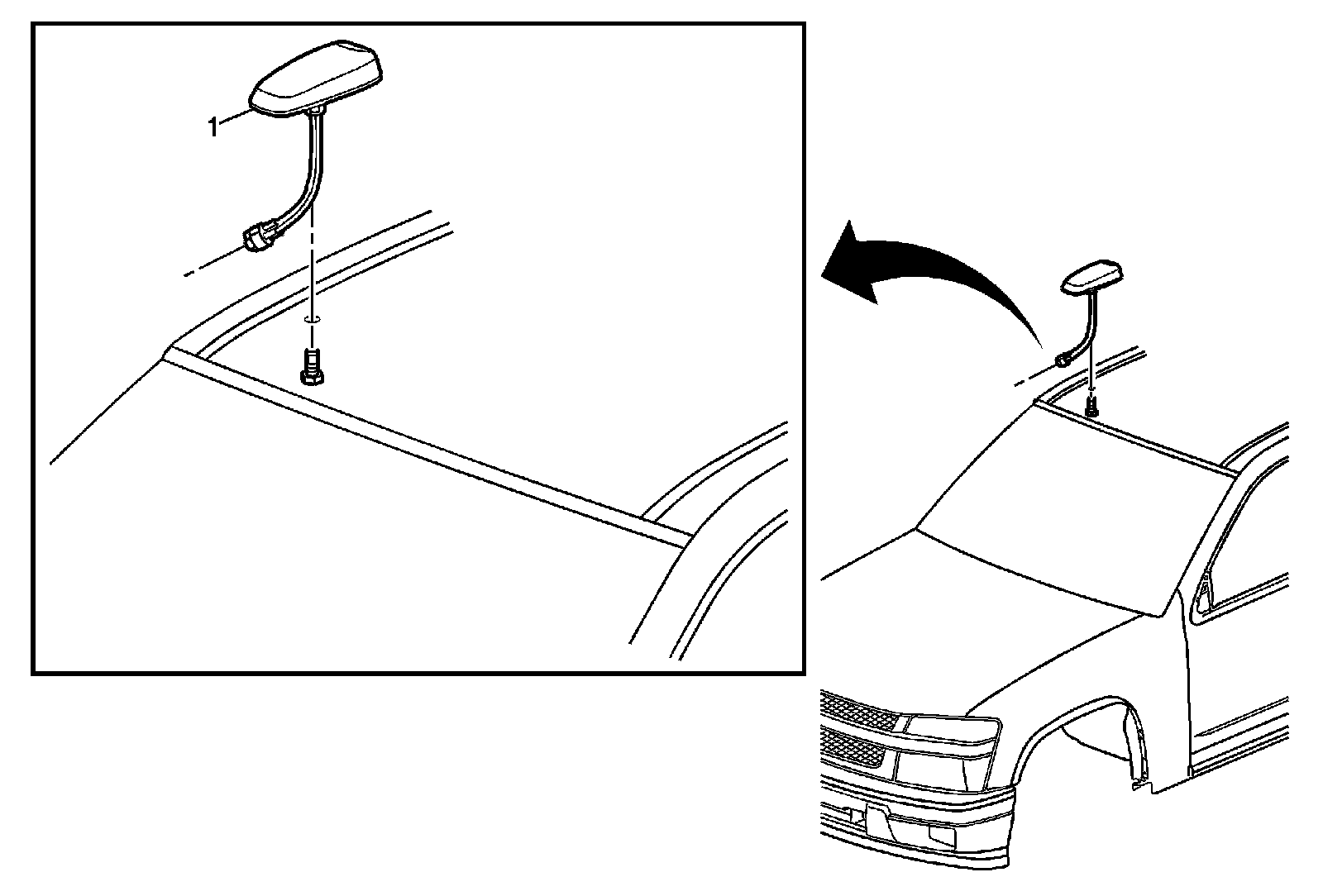 1