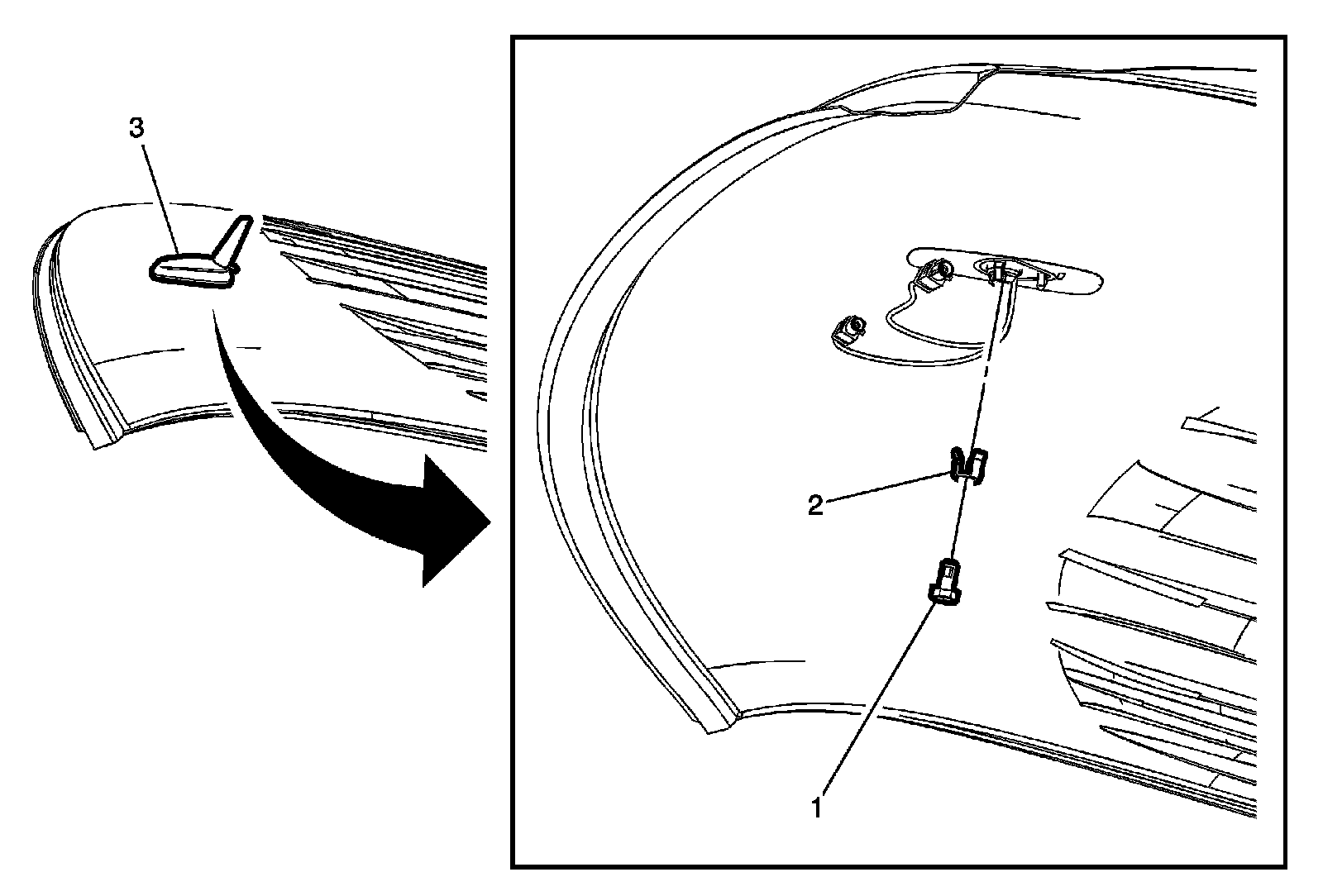 3

2

1