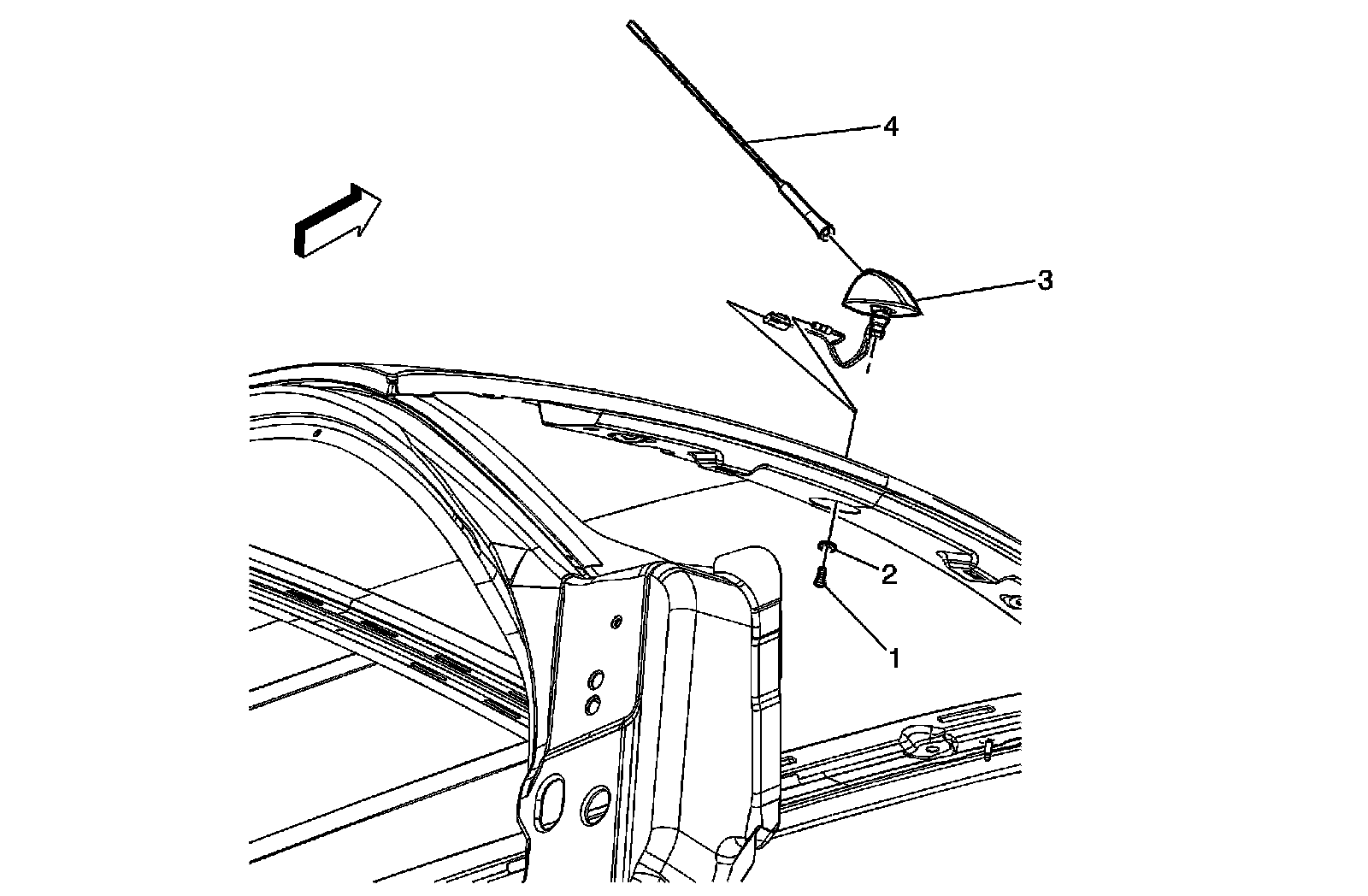 4
3
2
1