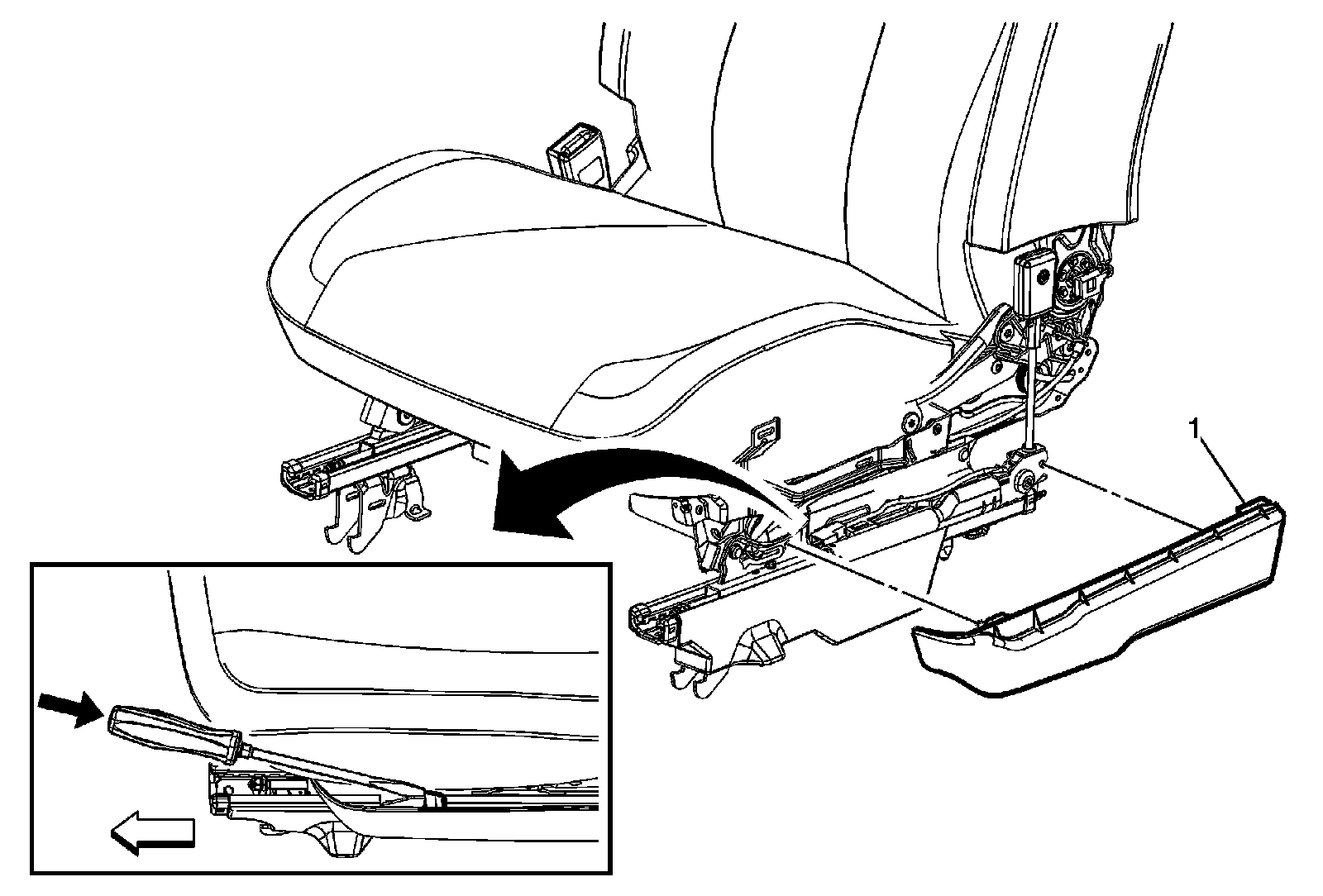 1