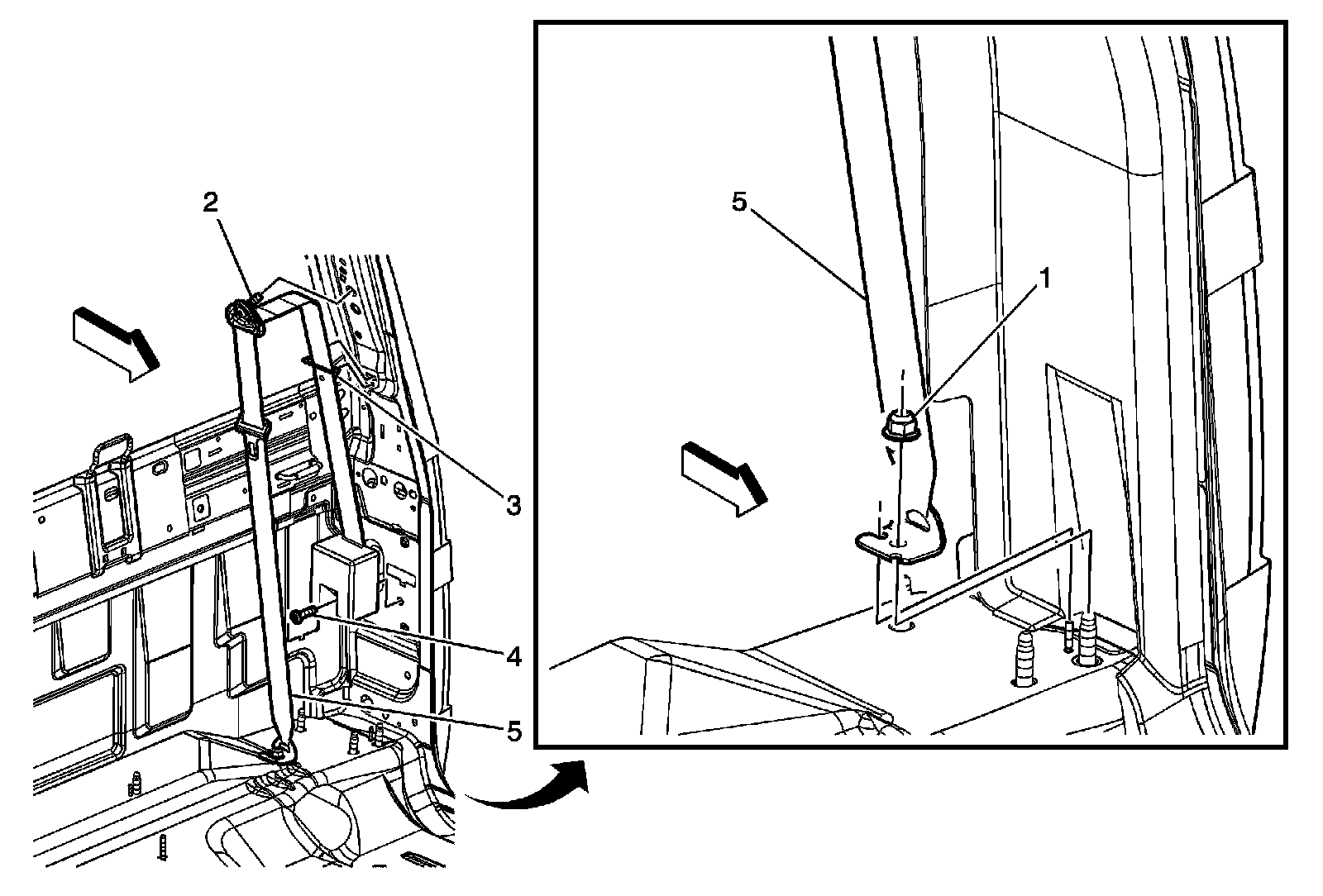 2
3
4
5
5
1