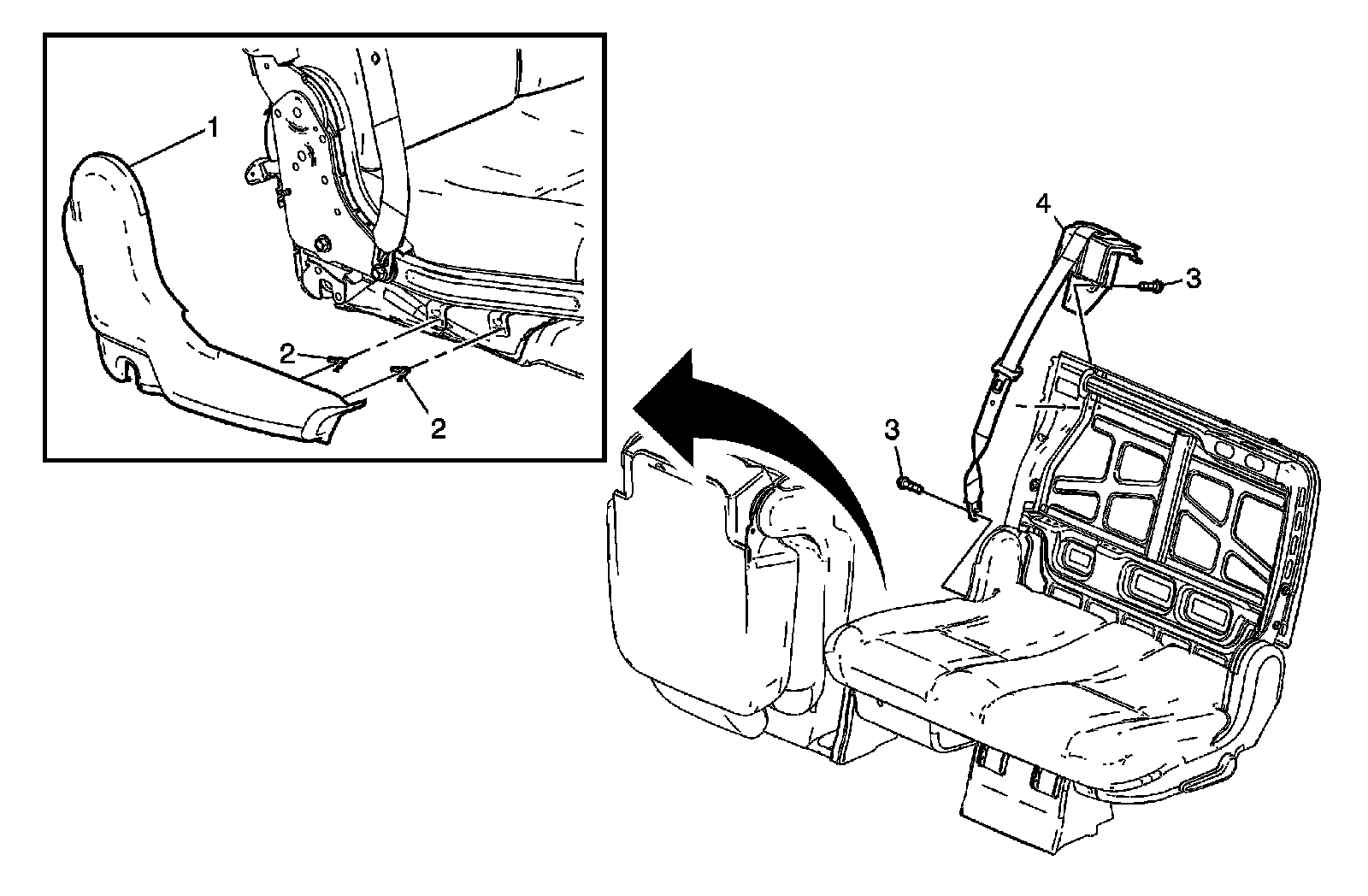 1
2
2
4
3
3