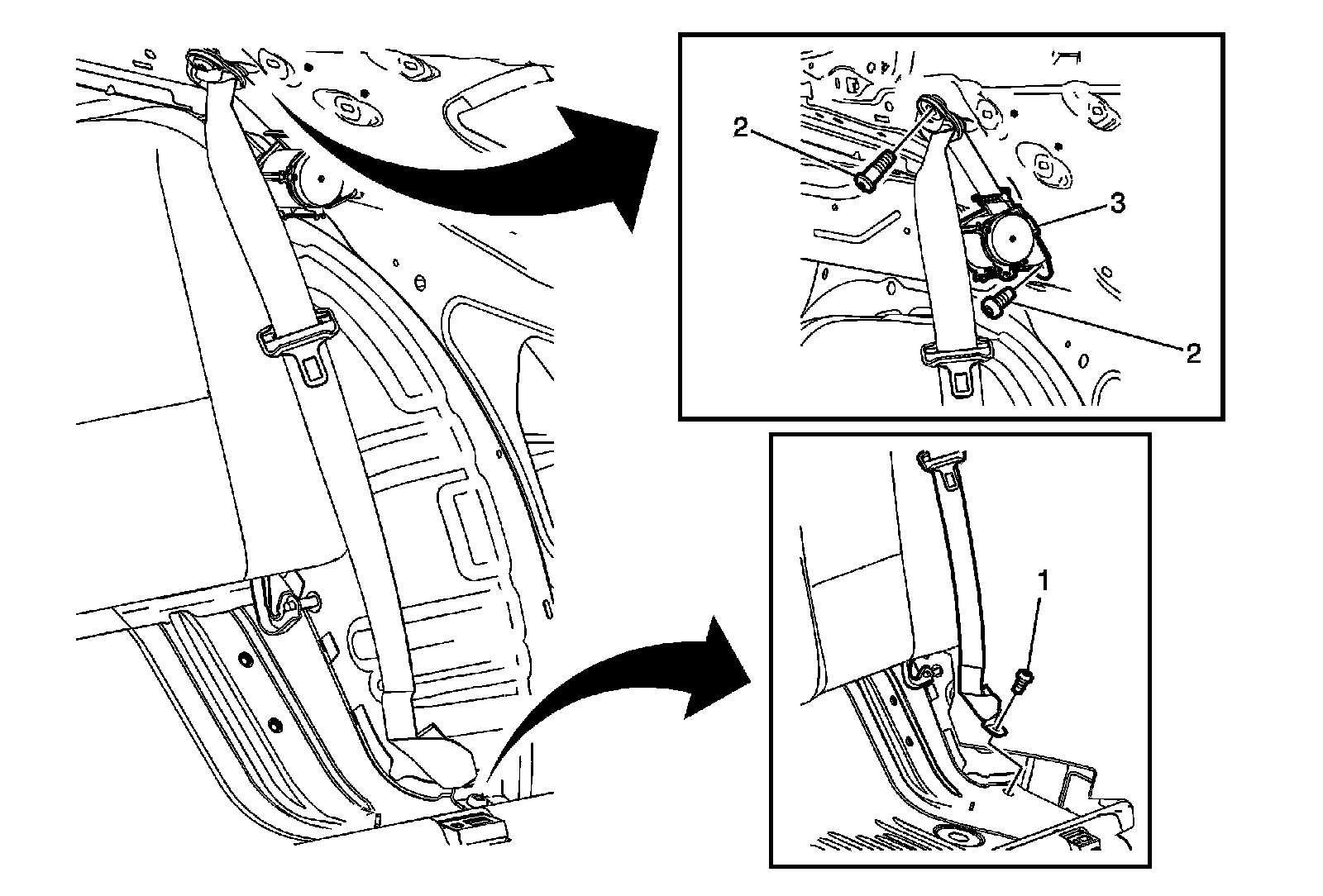 2
3
2
1