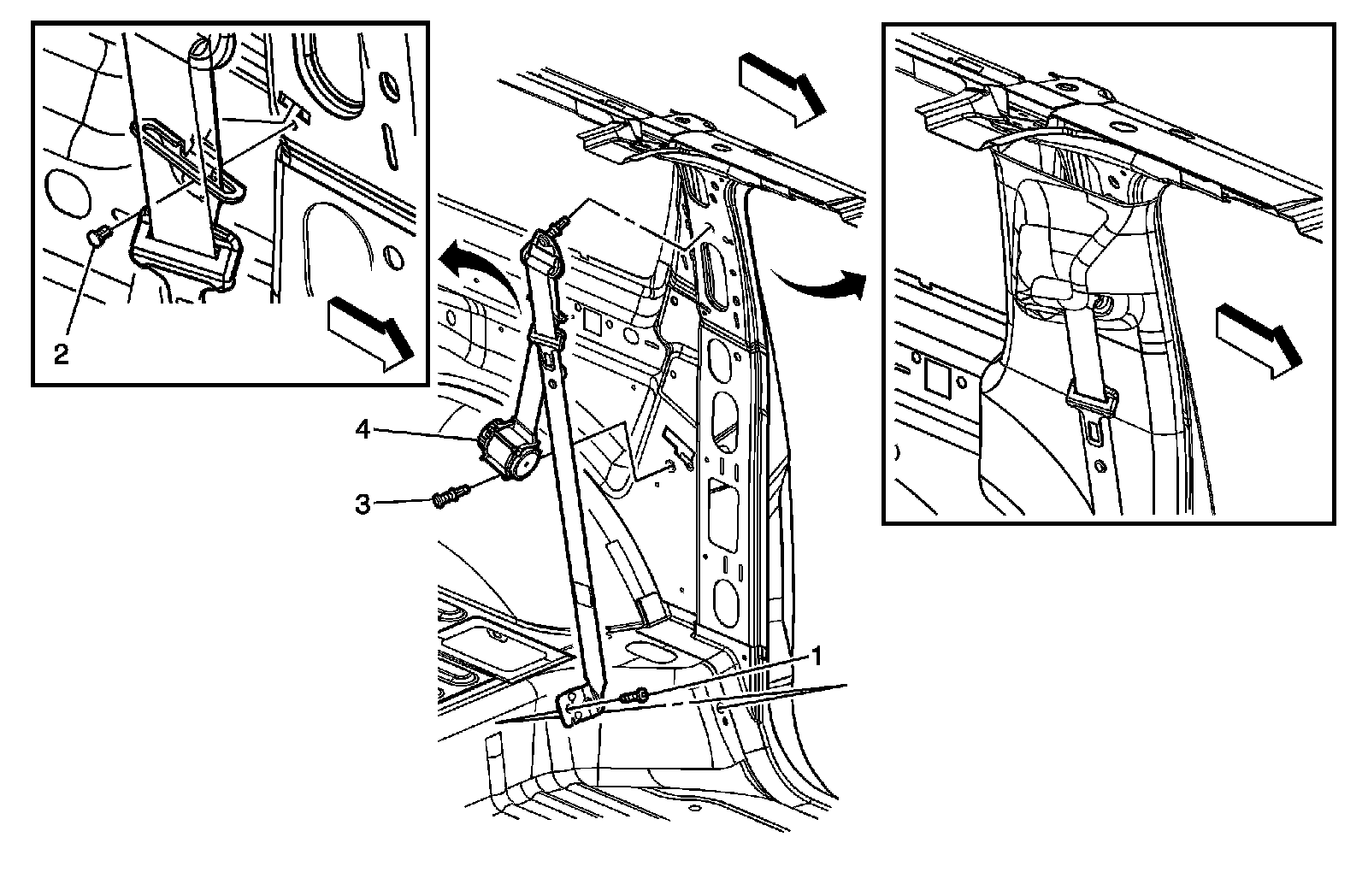 2
4
3
1