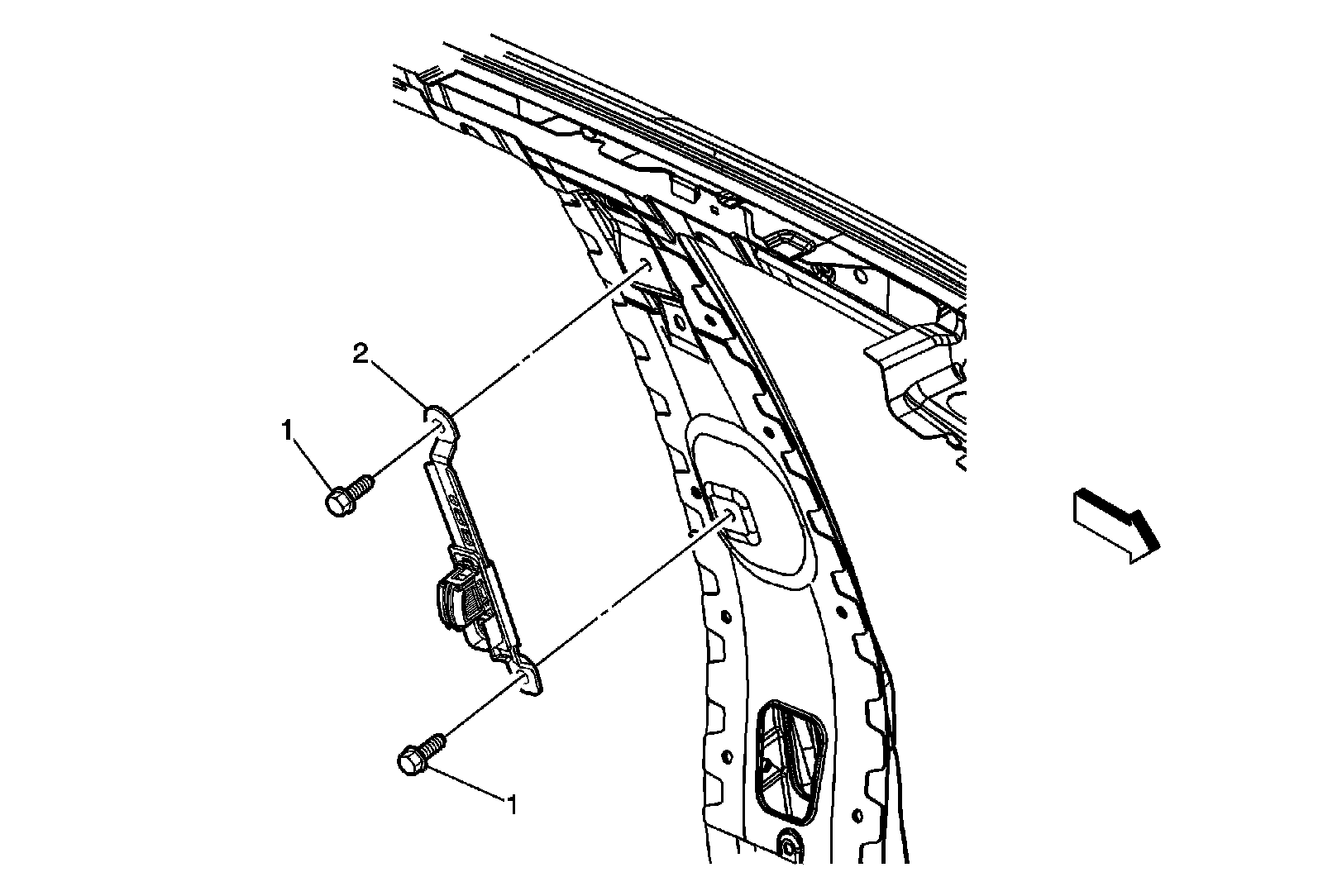 2
1
1