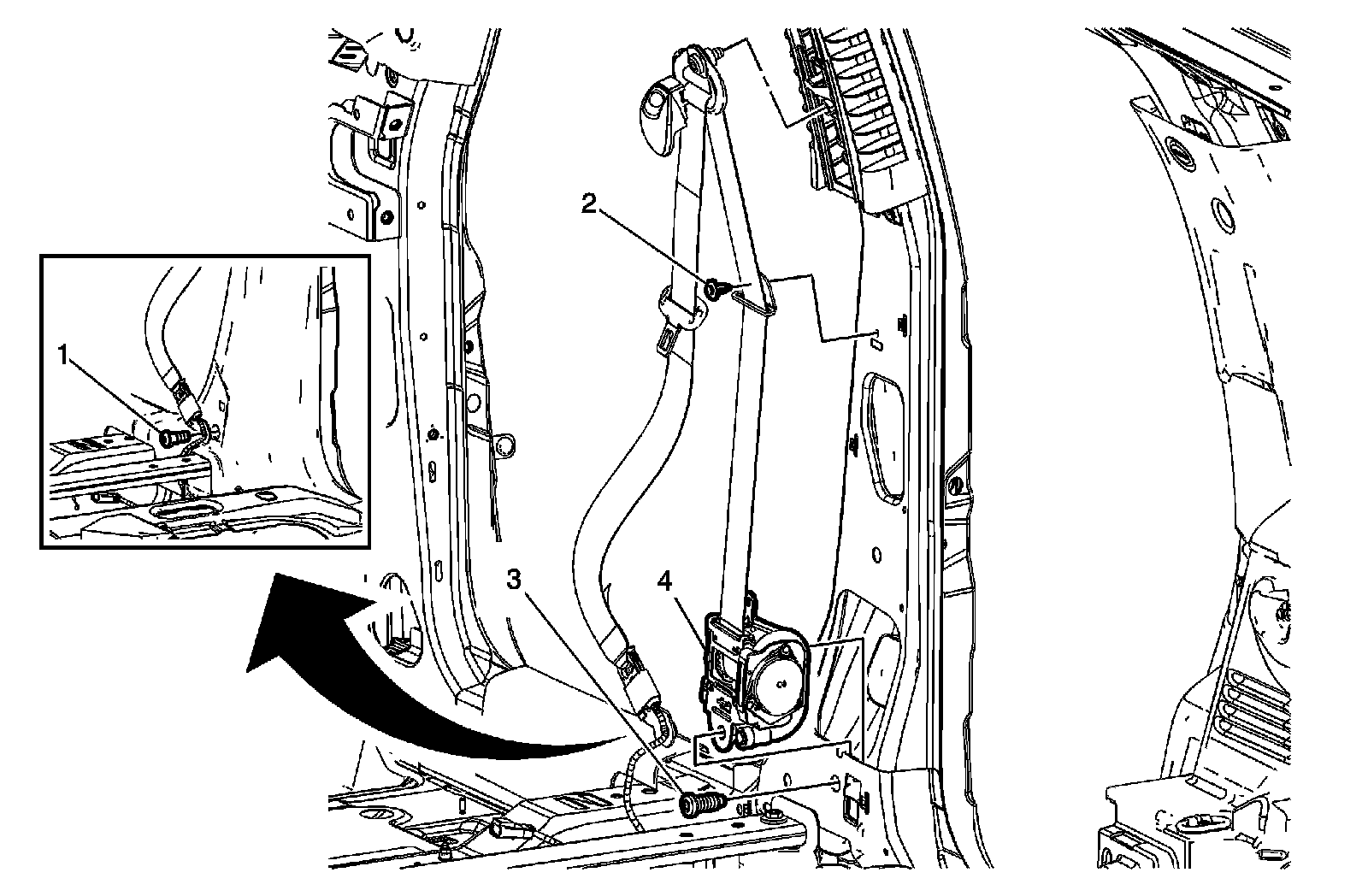 2
1
3
4