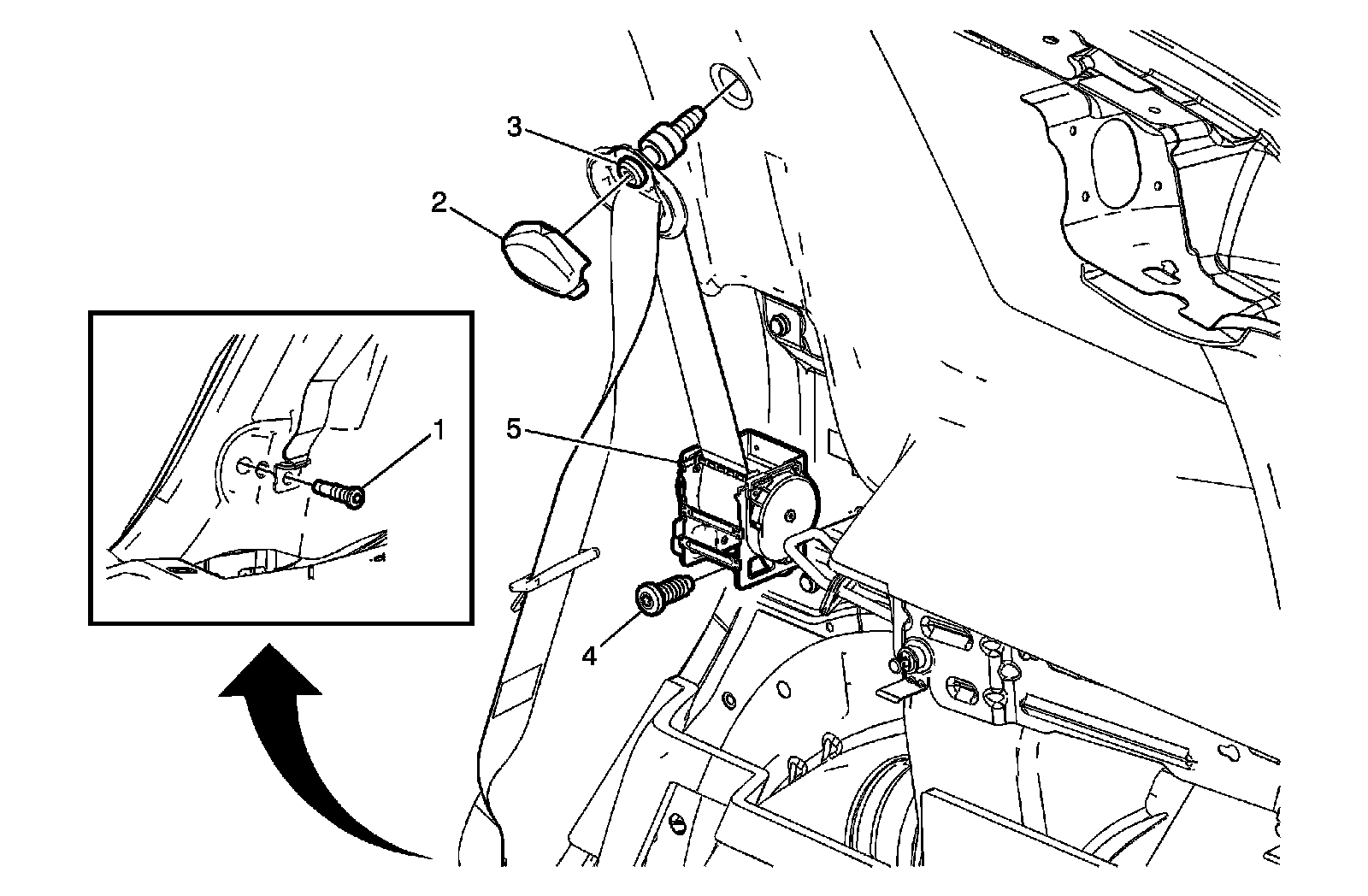 3
2
1
5
4