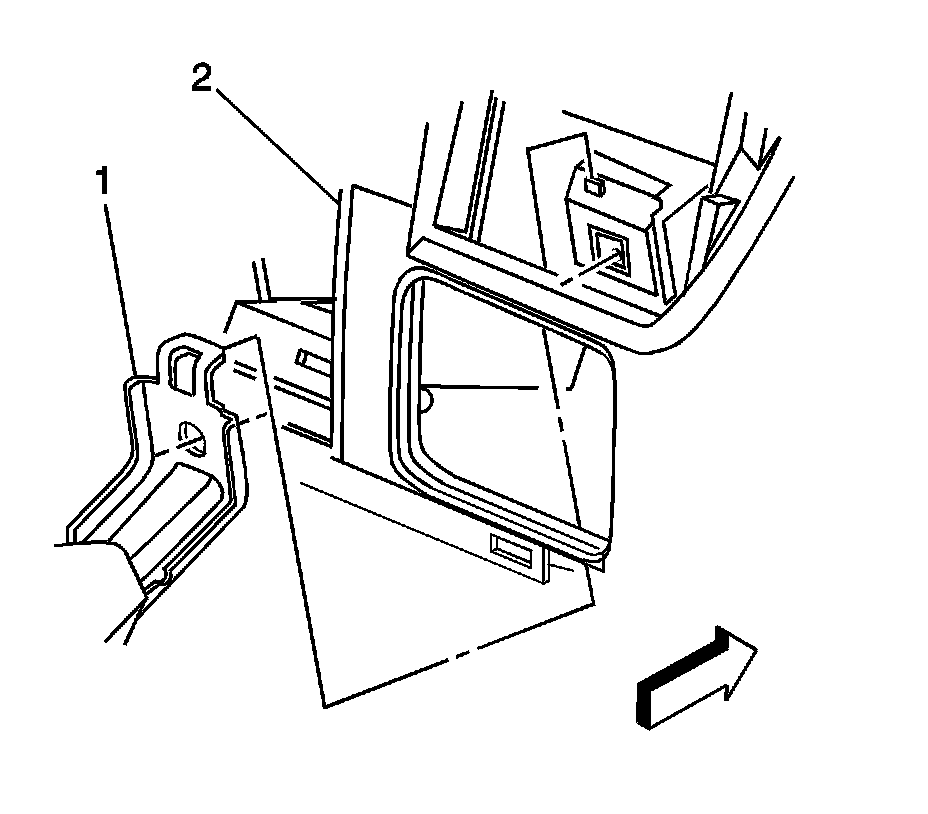 2

1