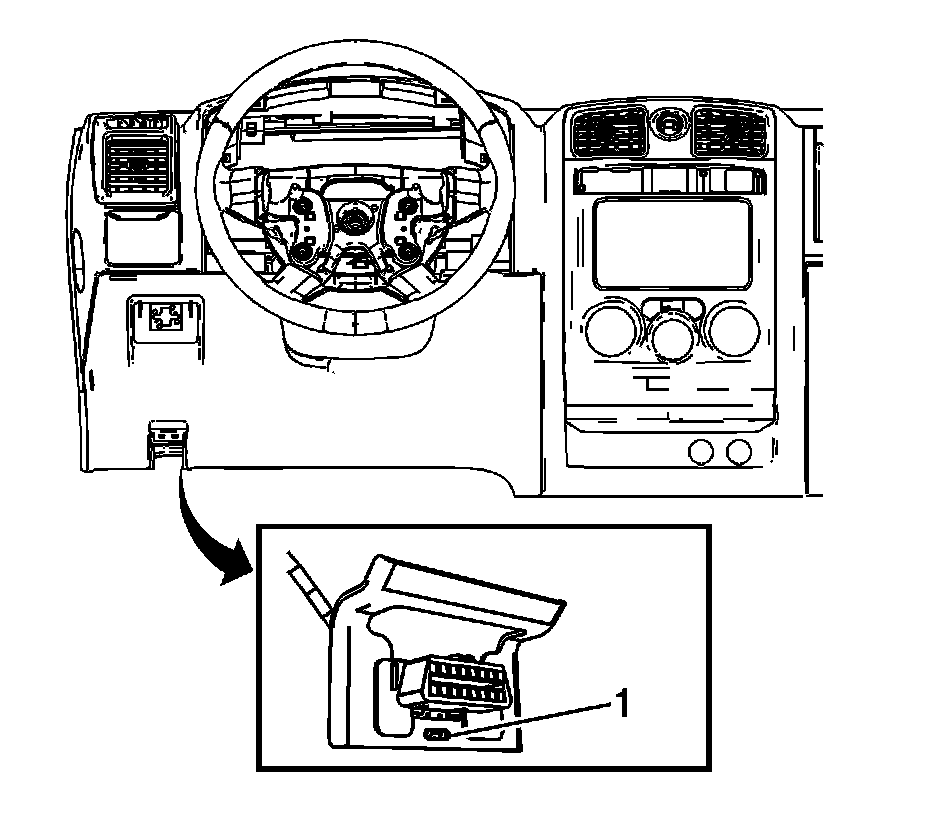 1