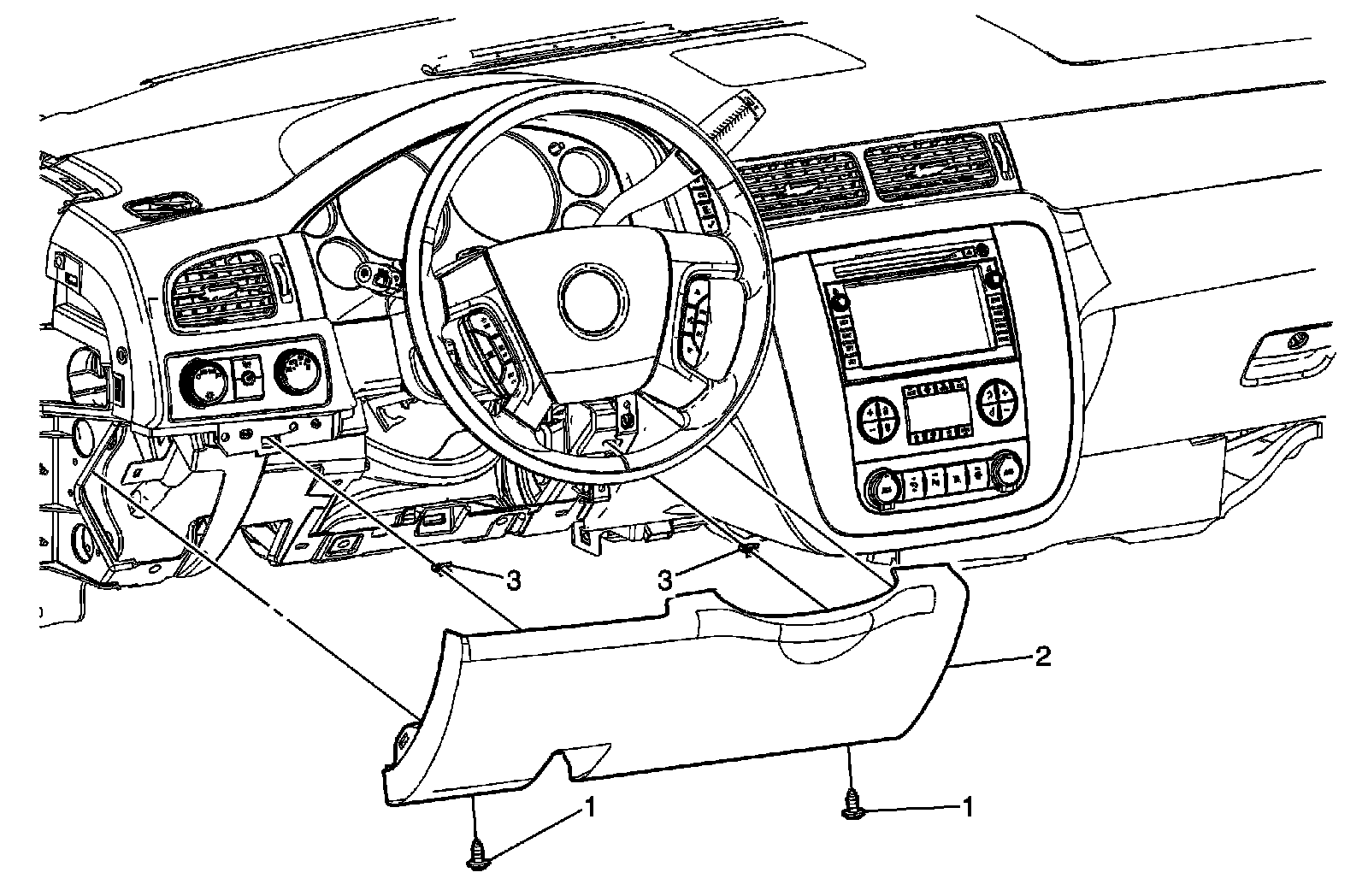 3
3
2
1
1