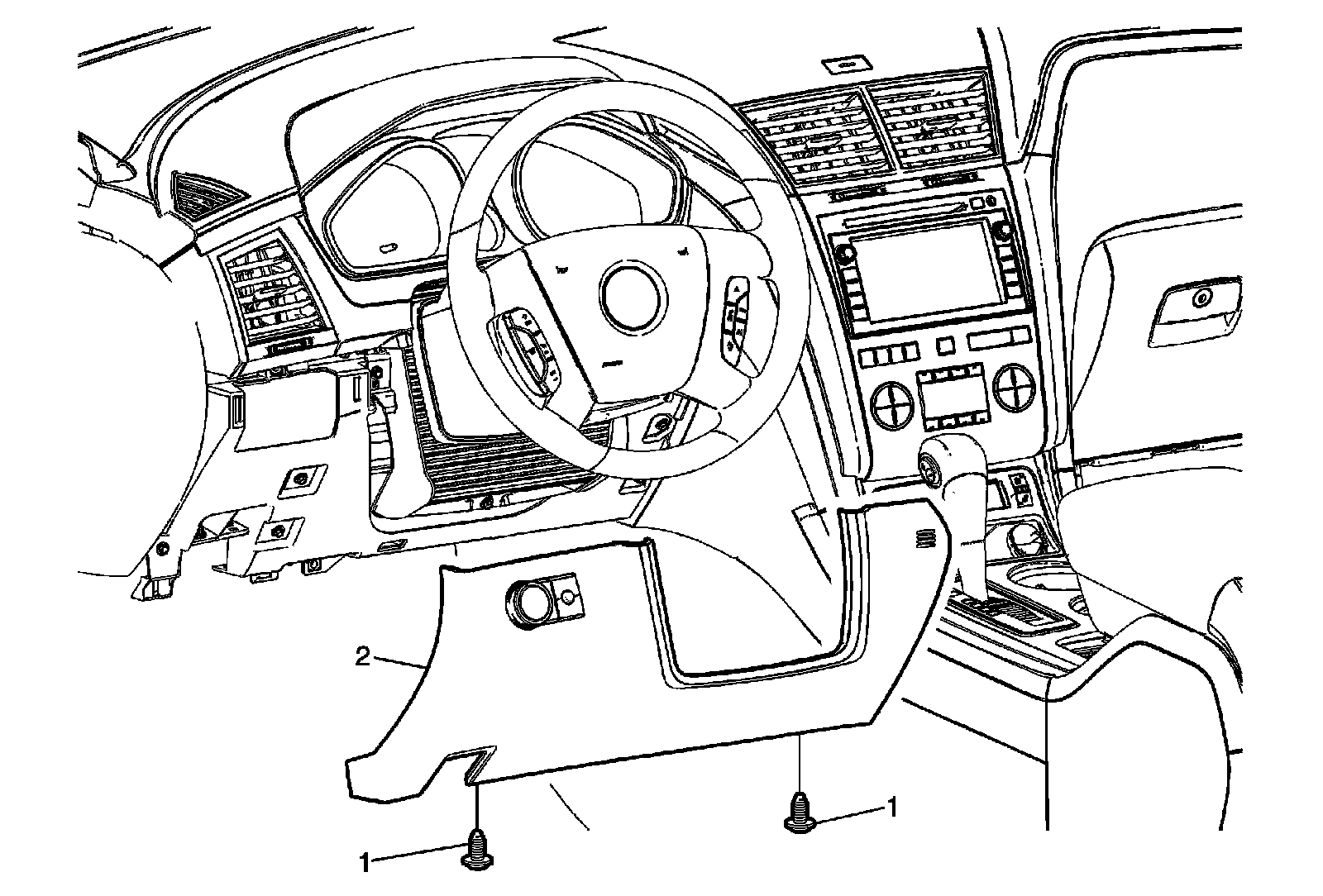 2
1
1