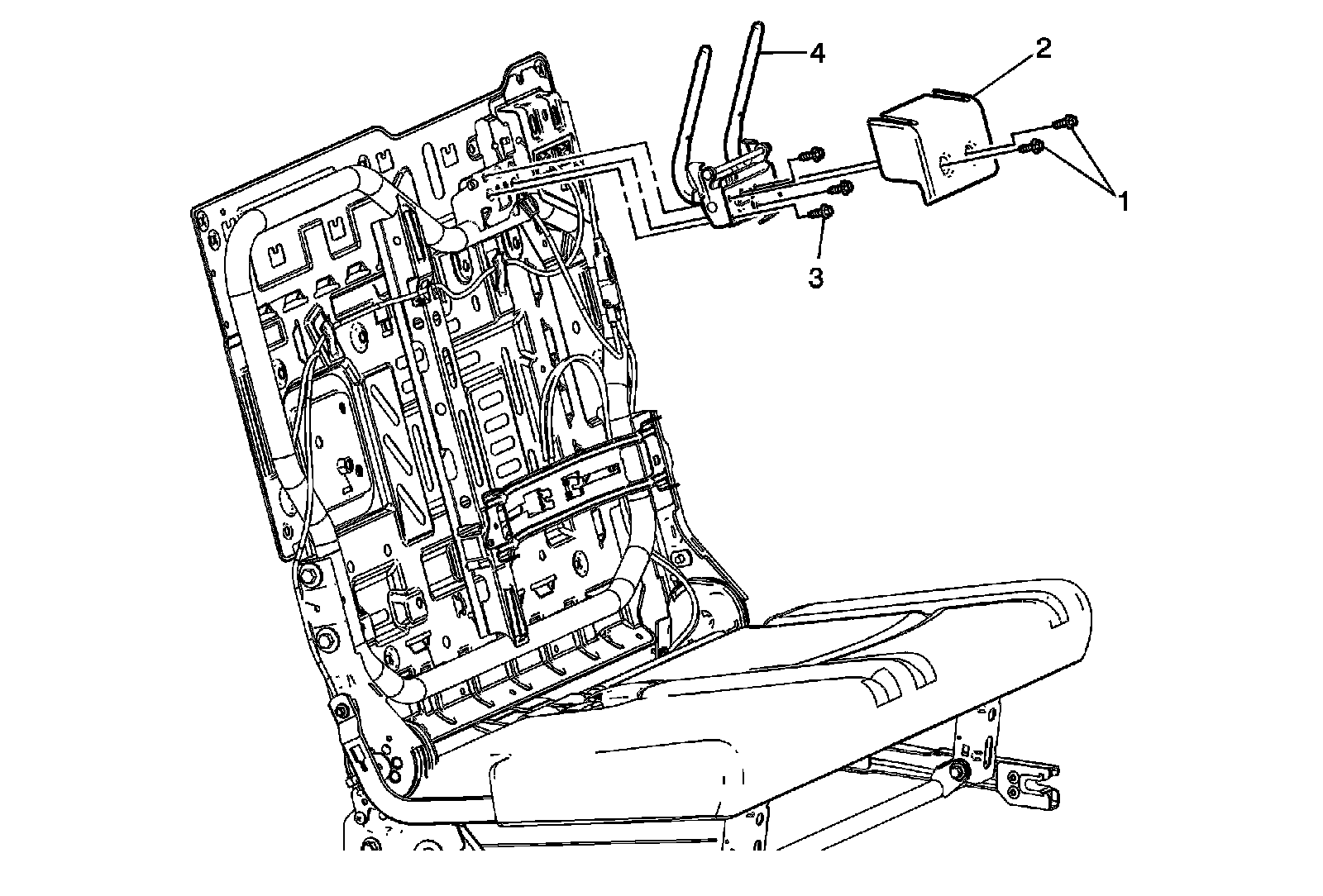 4
2
1
3