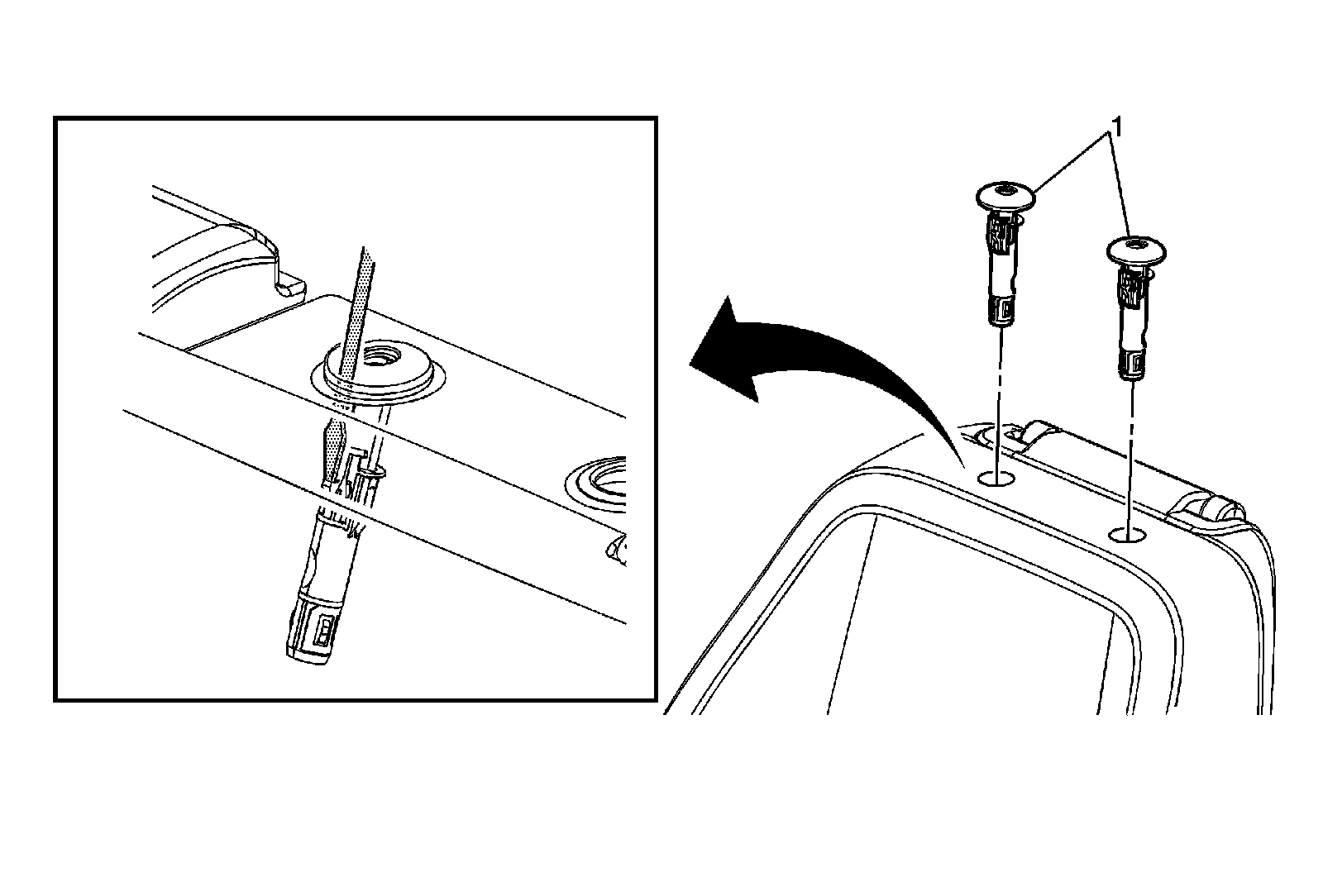 1