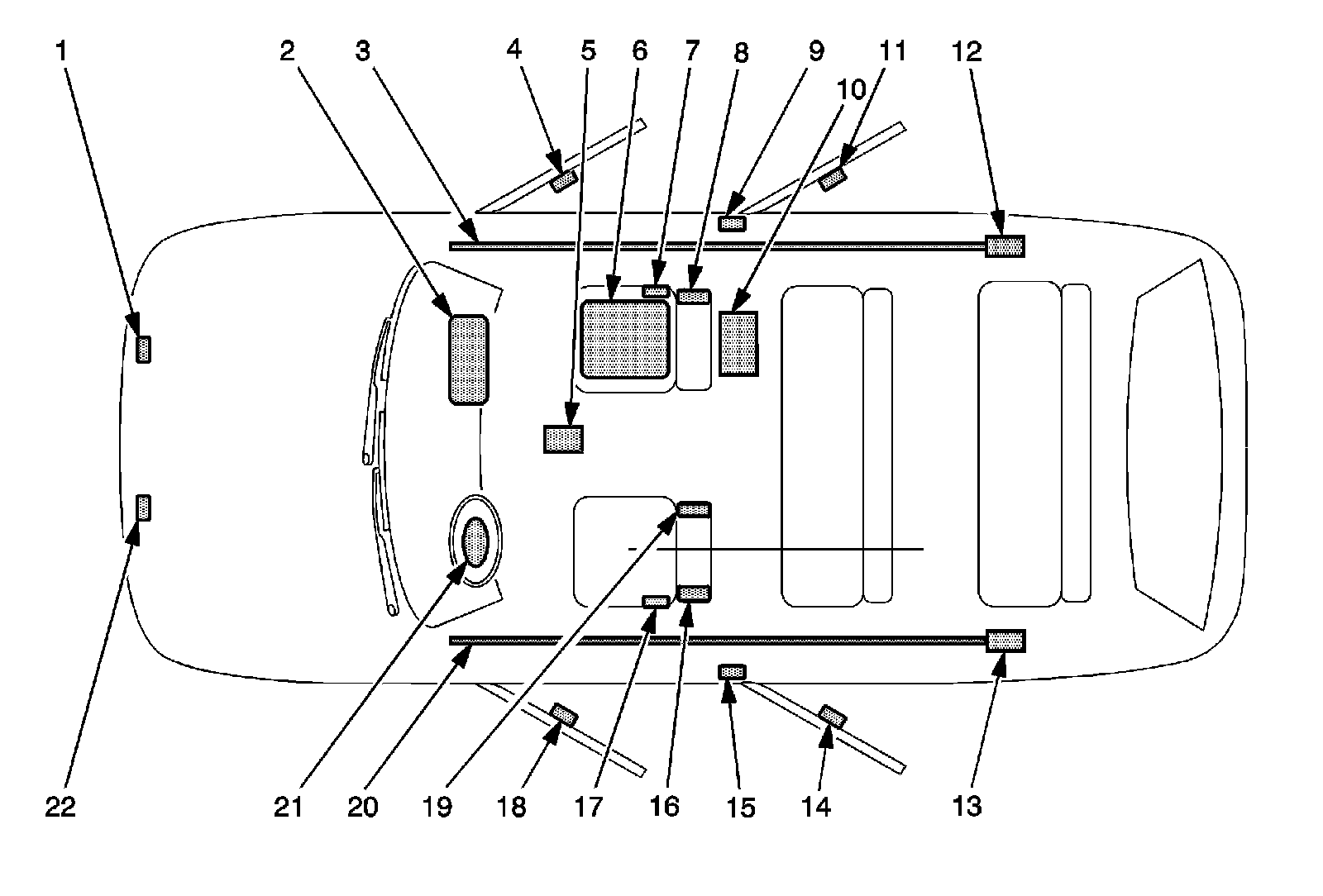 1
2
3
4
5
6
7
8
9
10
11
12
22
21
20
19
18
17
16
15
14
13