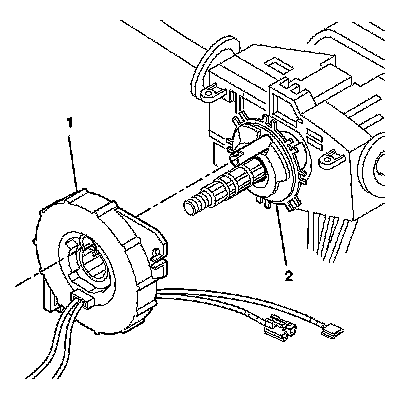 1

2