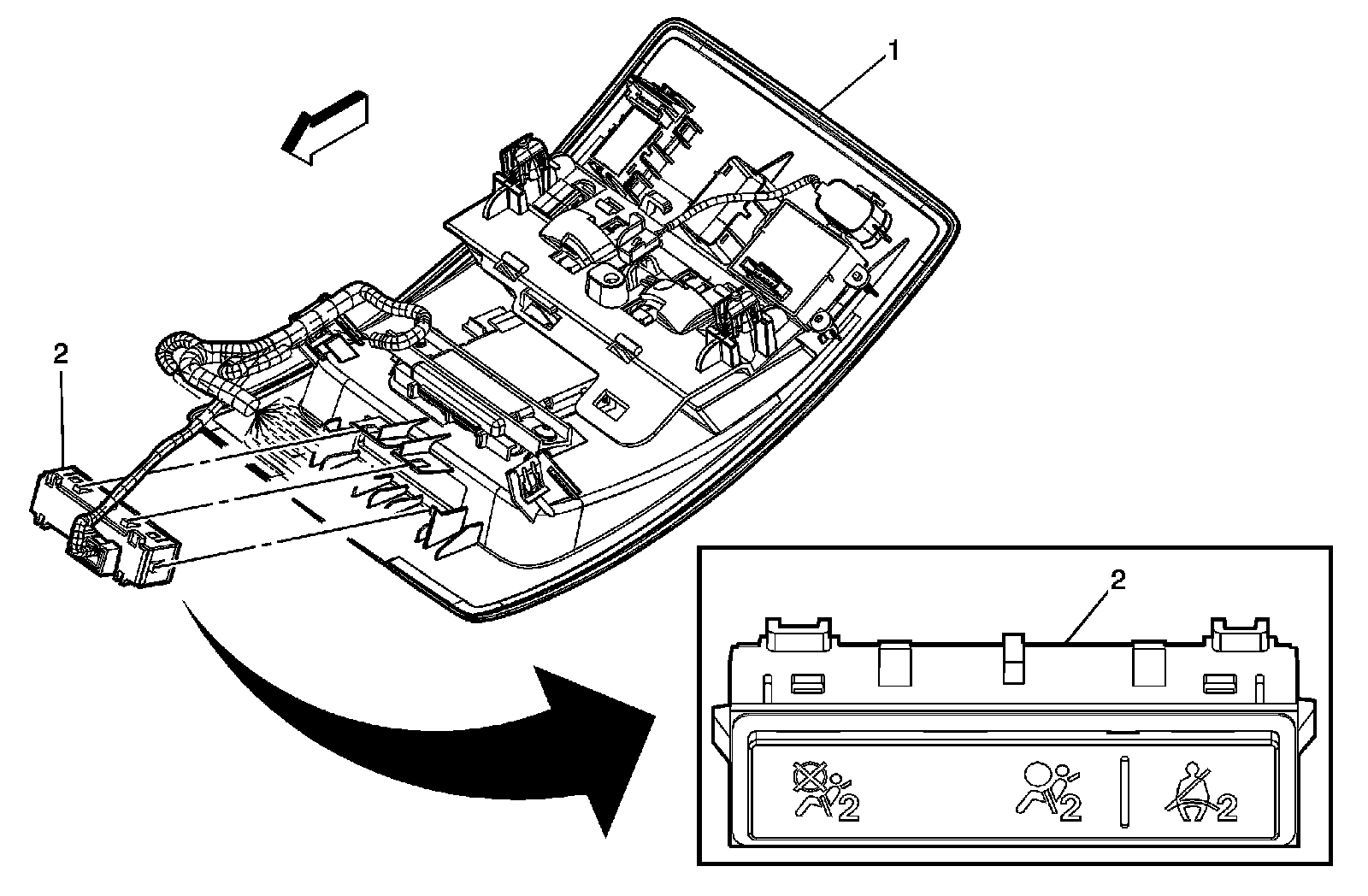 1

2

2

2

2

2