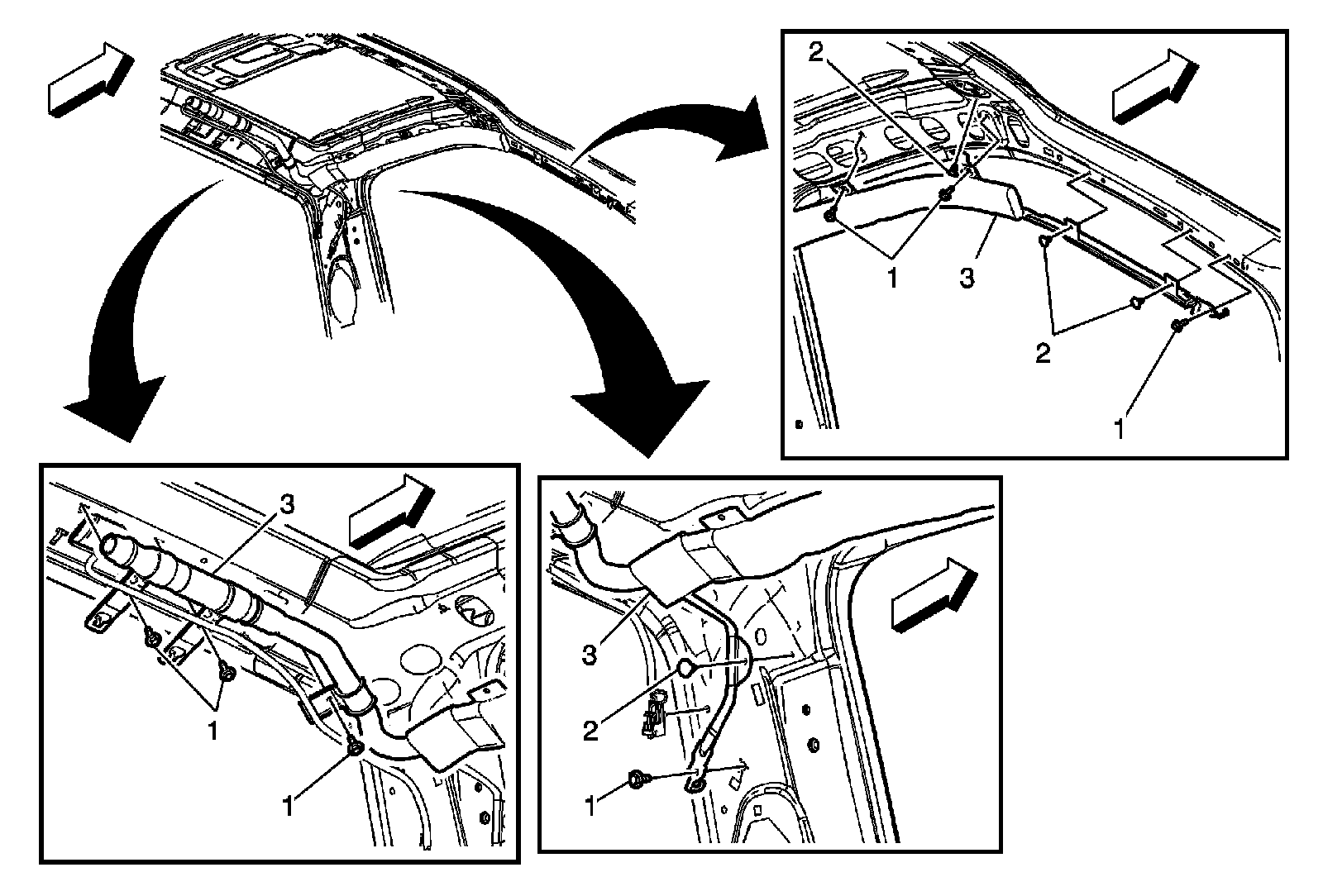 2
1
3
2
1
3
1
1
3
2
1