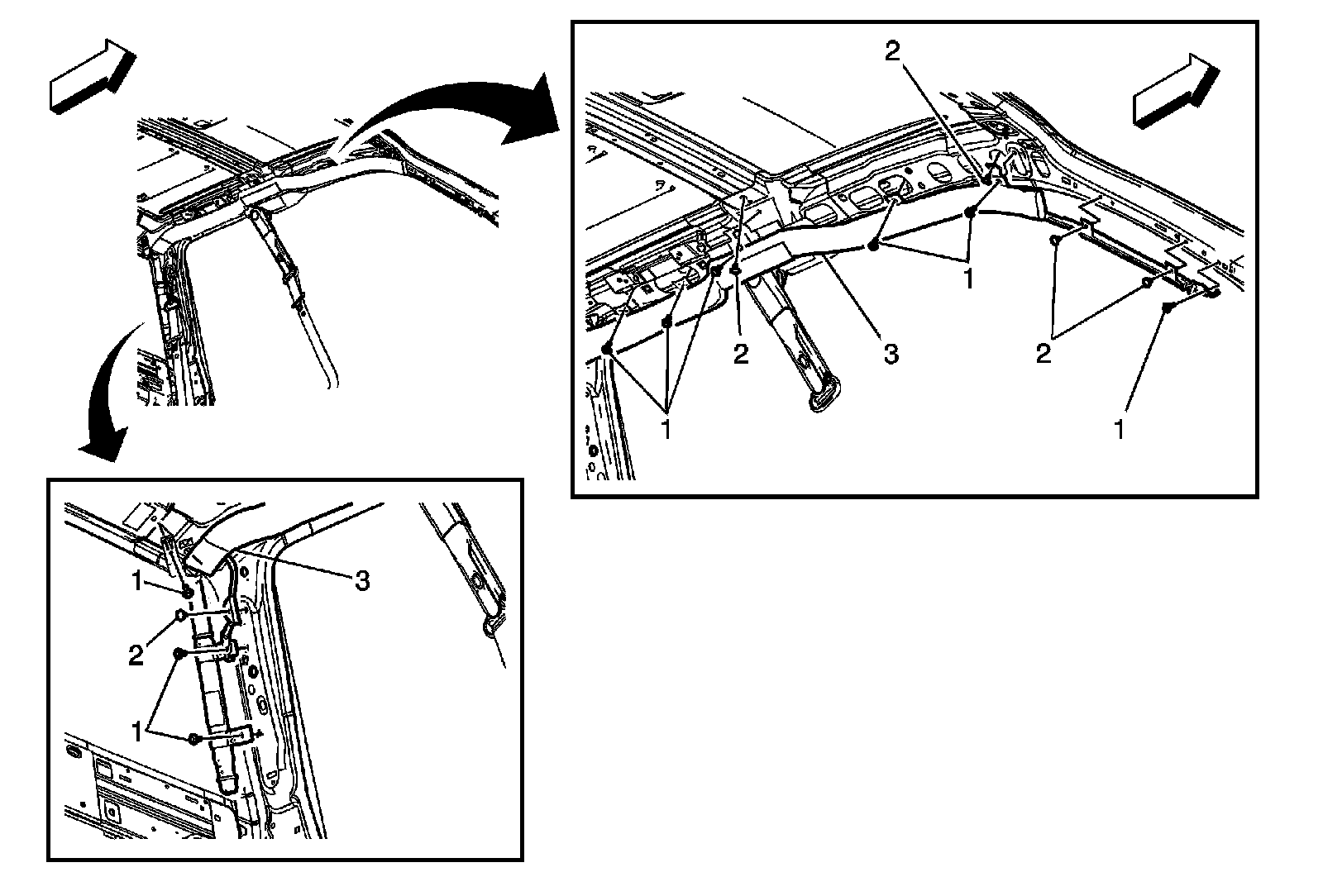 2
1
2
3
2
1
1
1
3
2
1