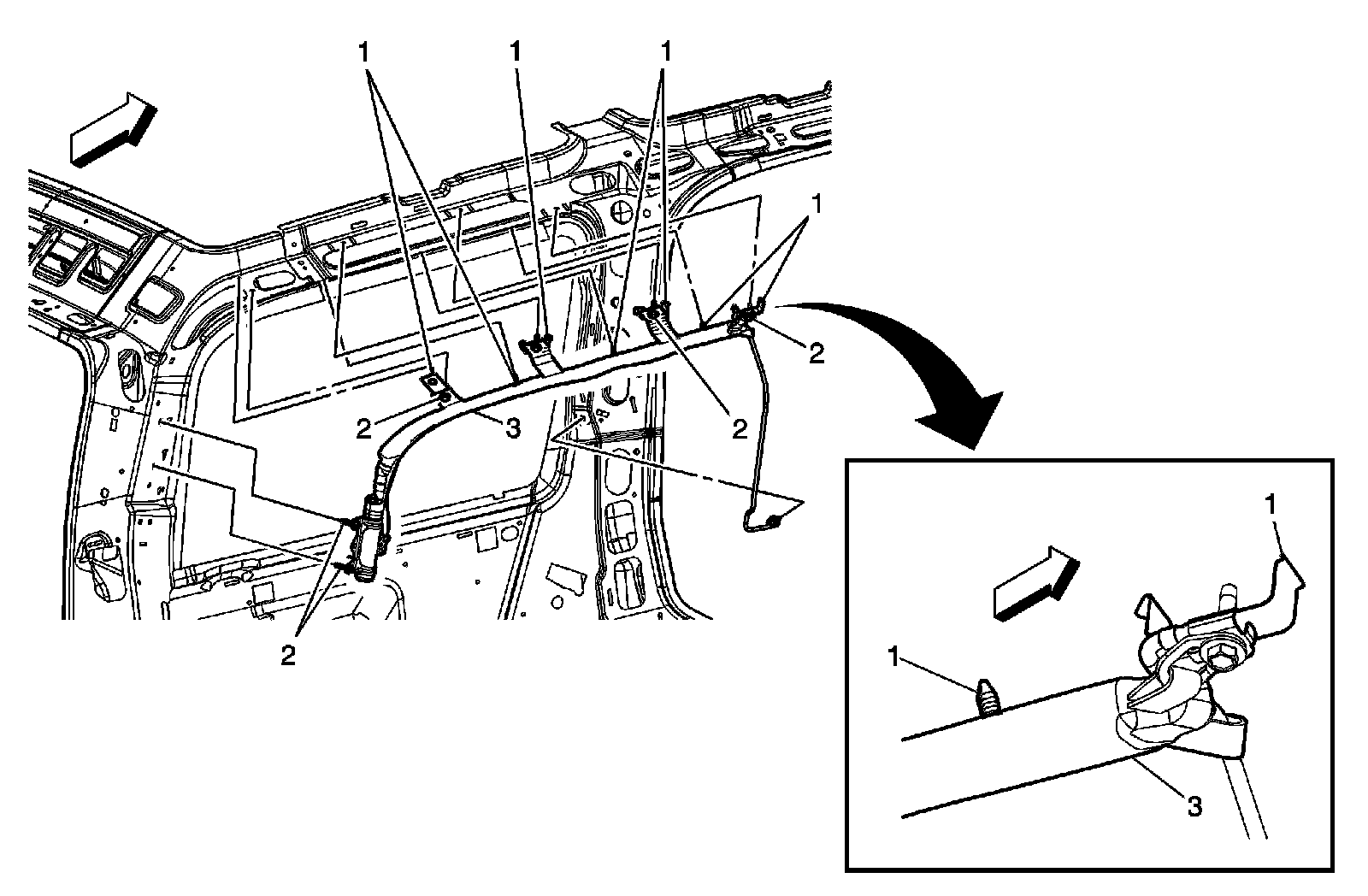 1
1
1
1
2
2
3
2
2
1
1
3