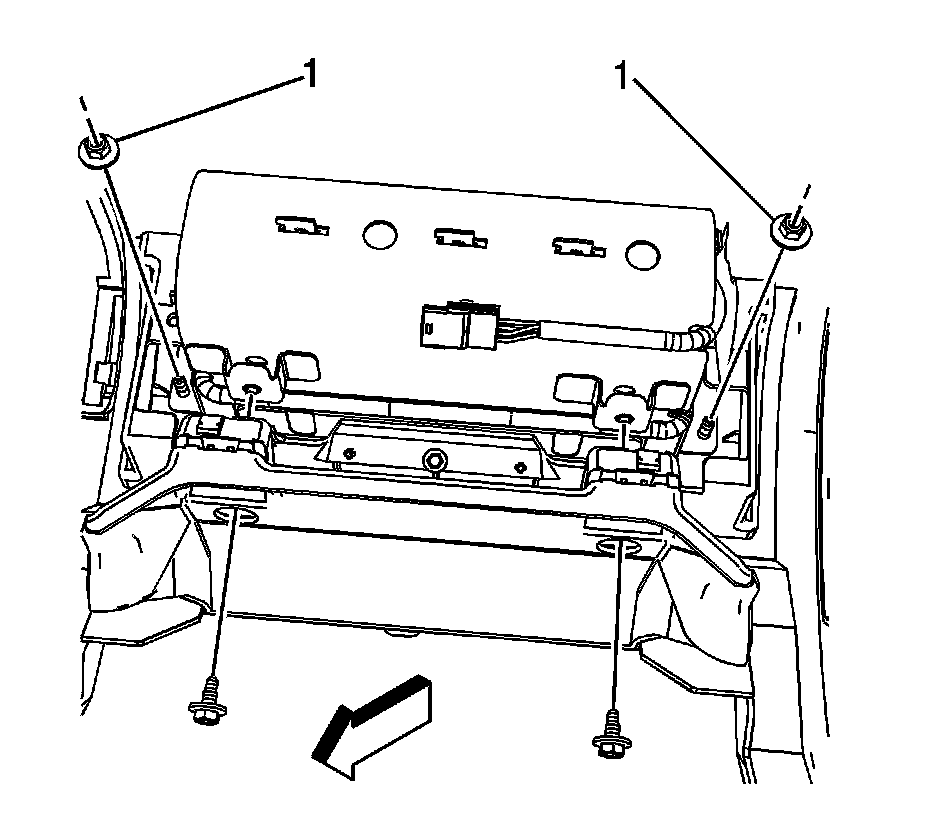 1
1