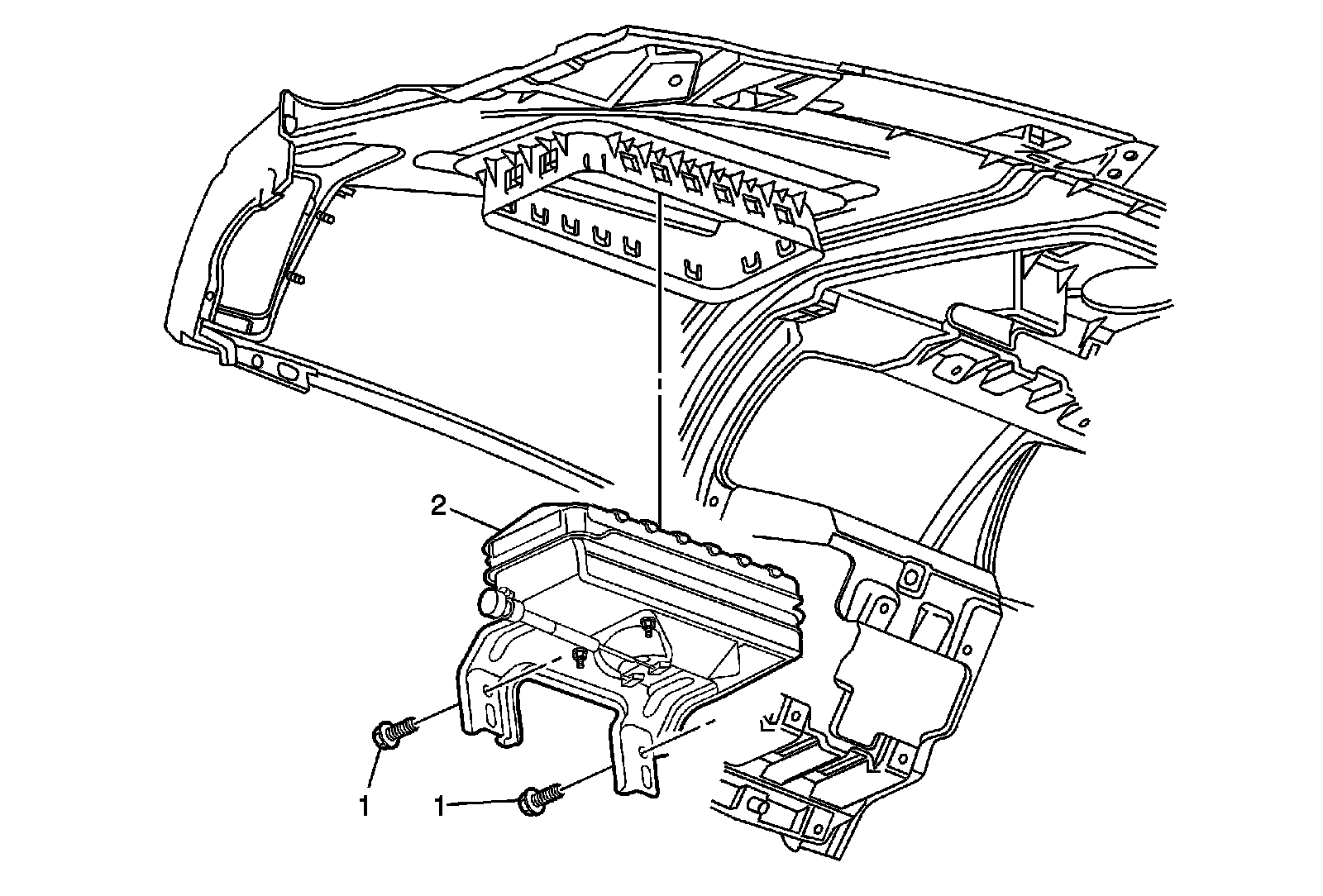 2
1
1