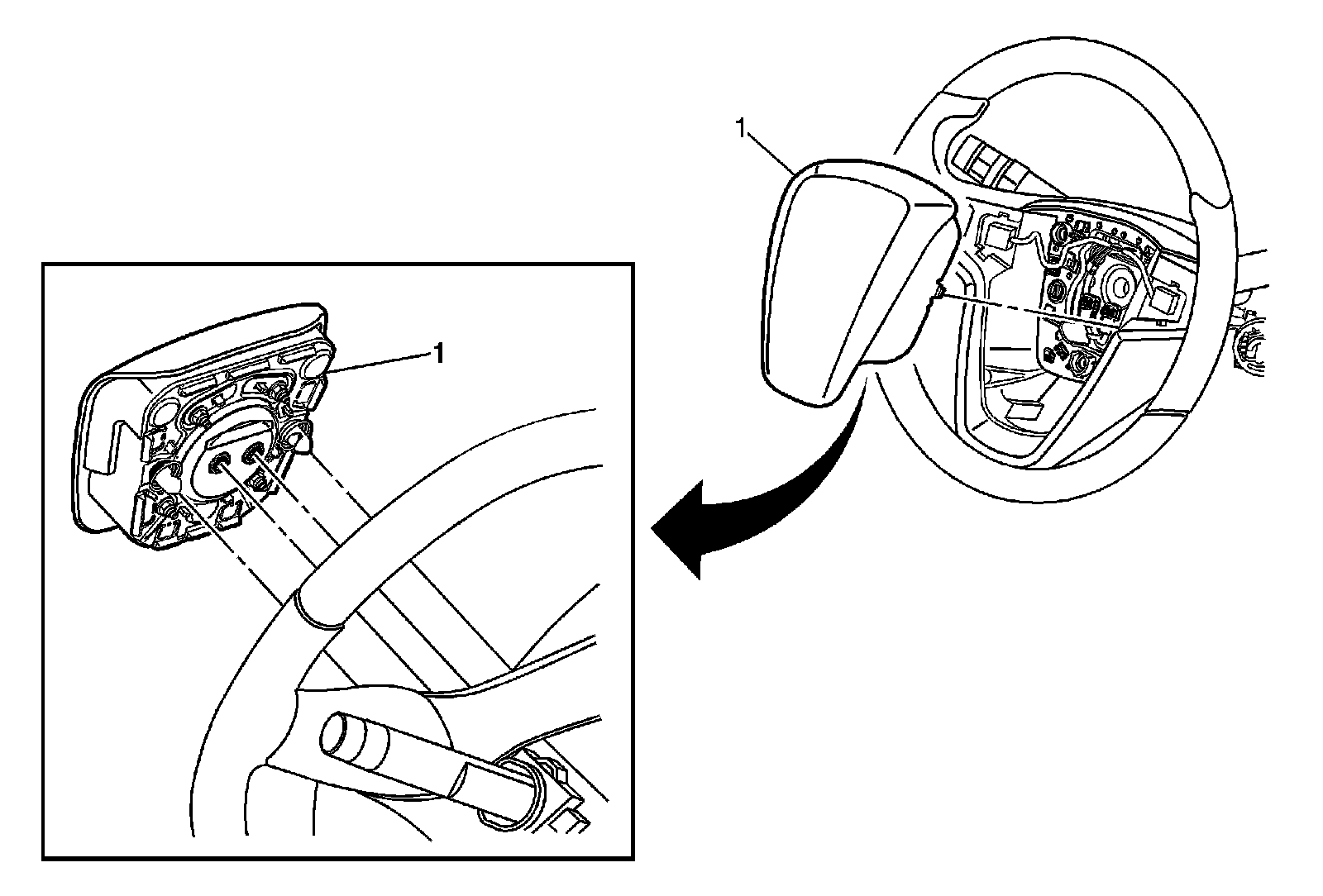 1

1