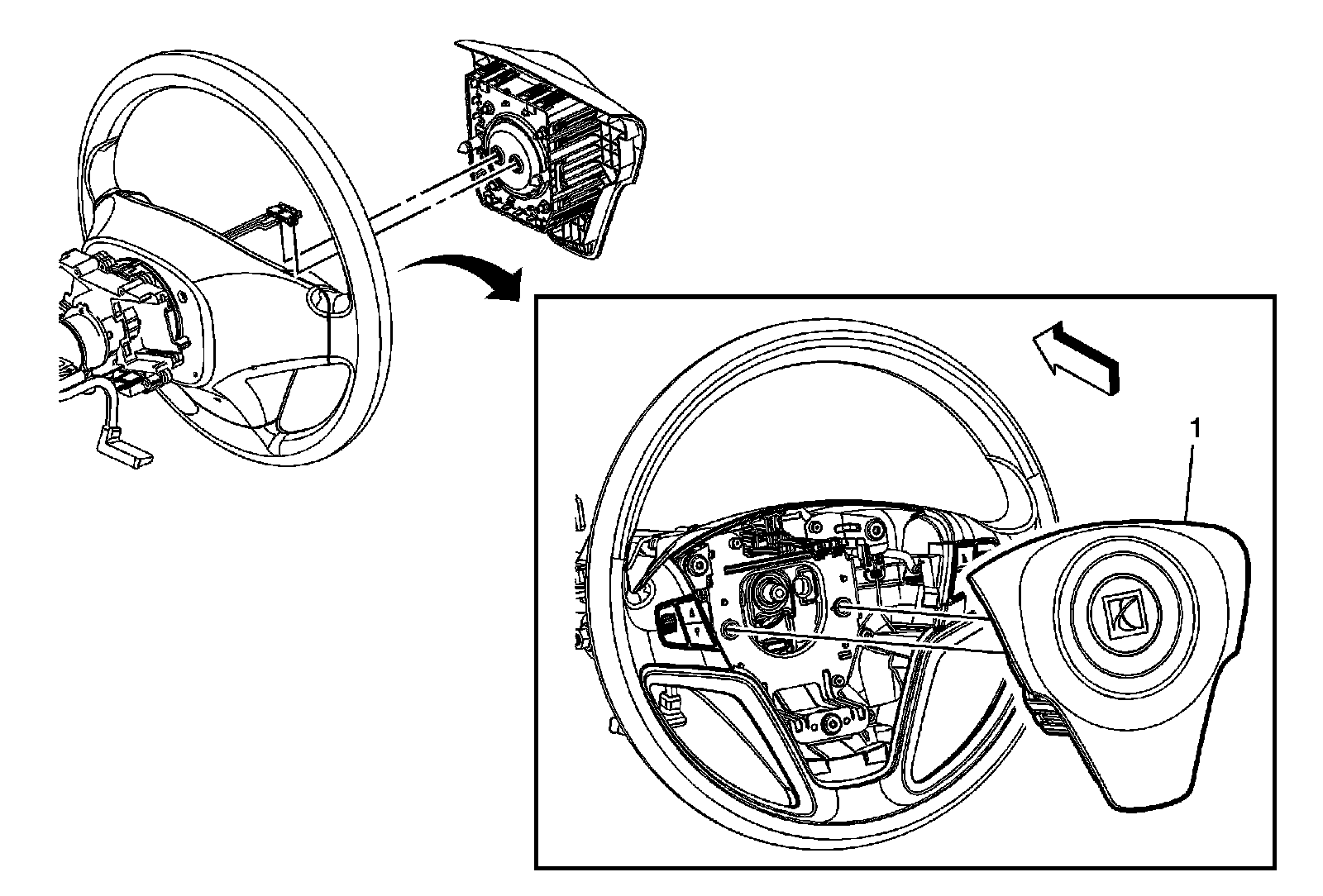 1