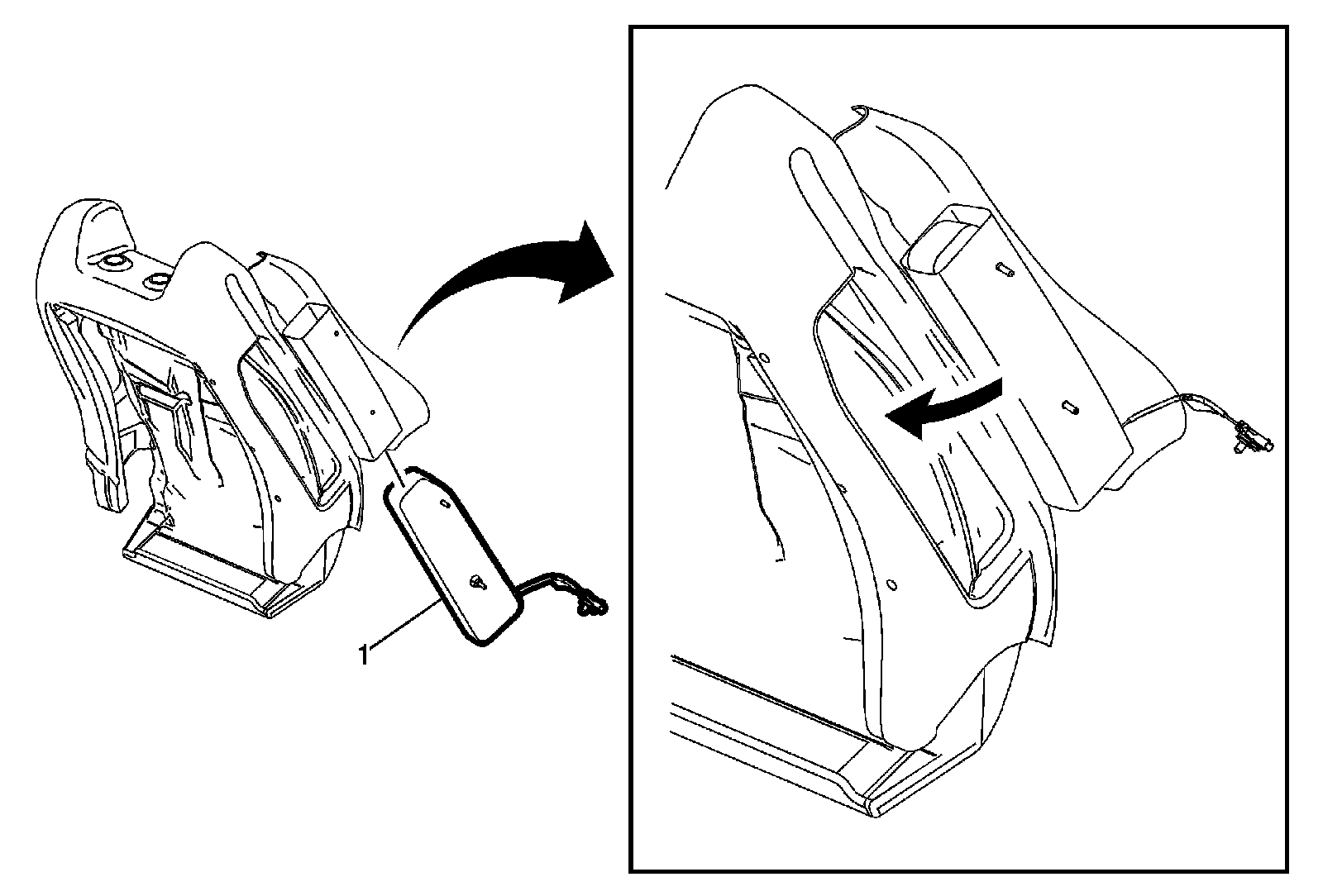 1