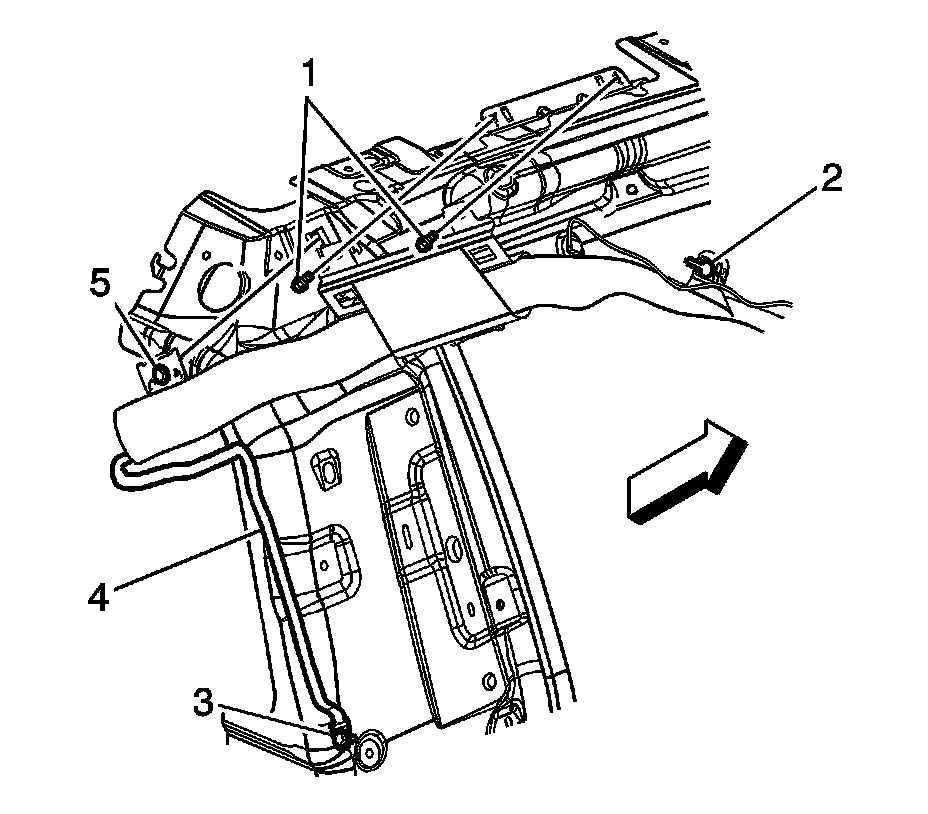 1
2
5
4
3