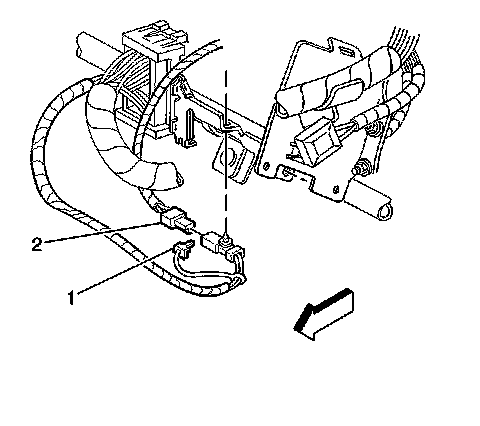 2
1