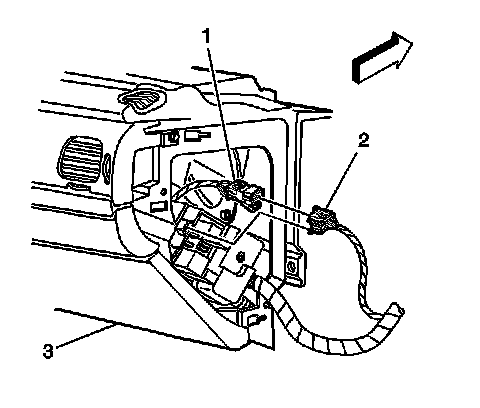 1
2
3