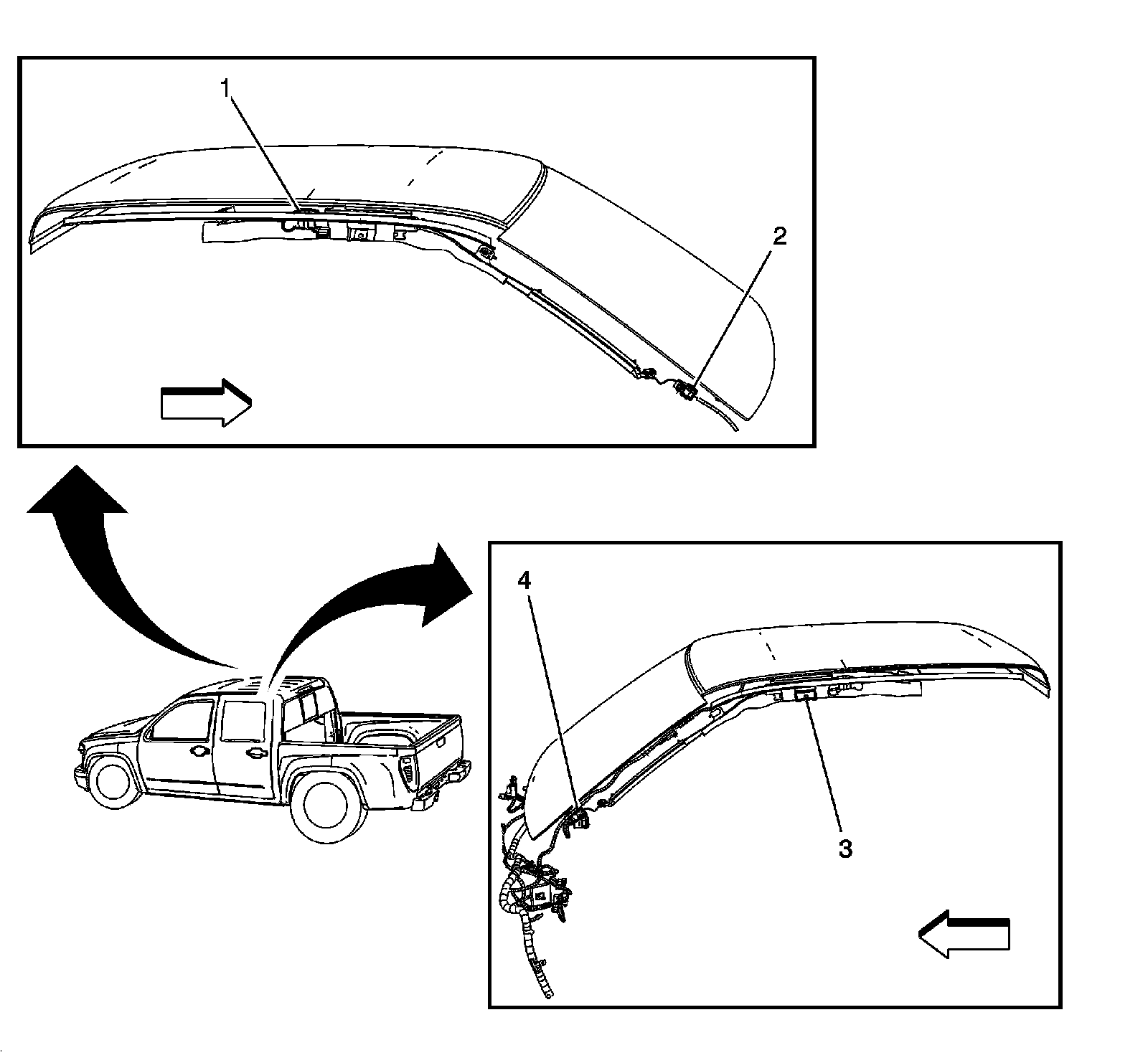 1
2
4
3