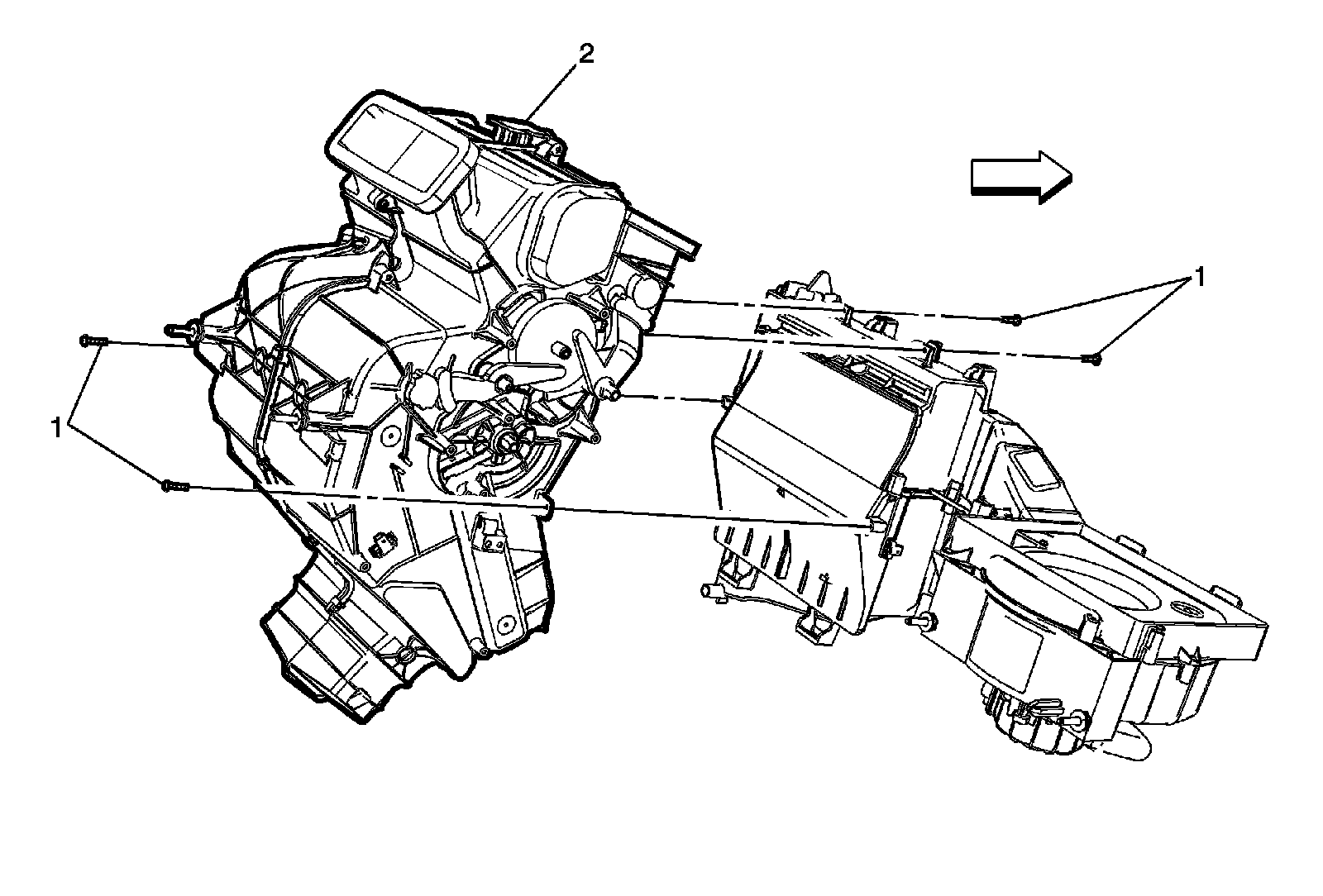 2

1

1