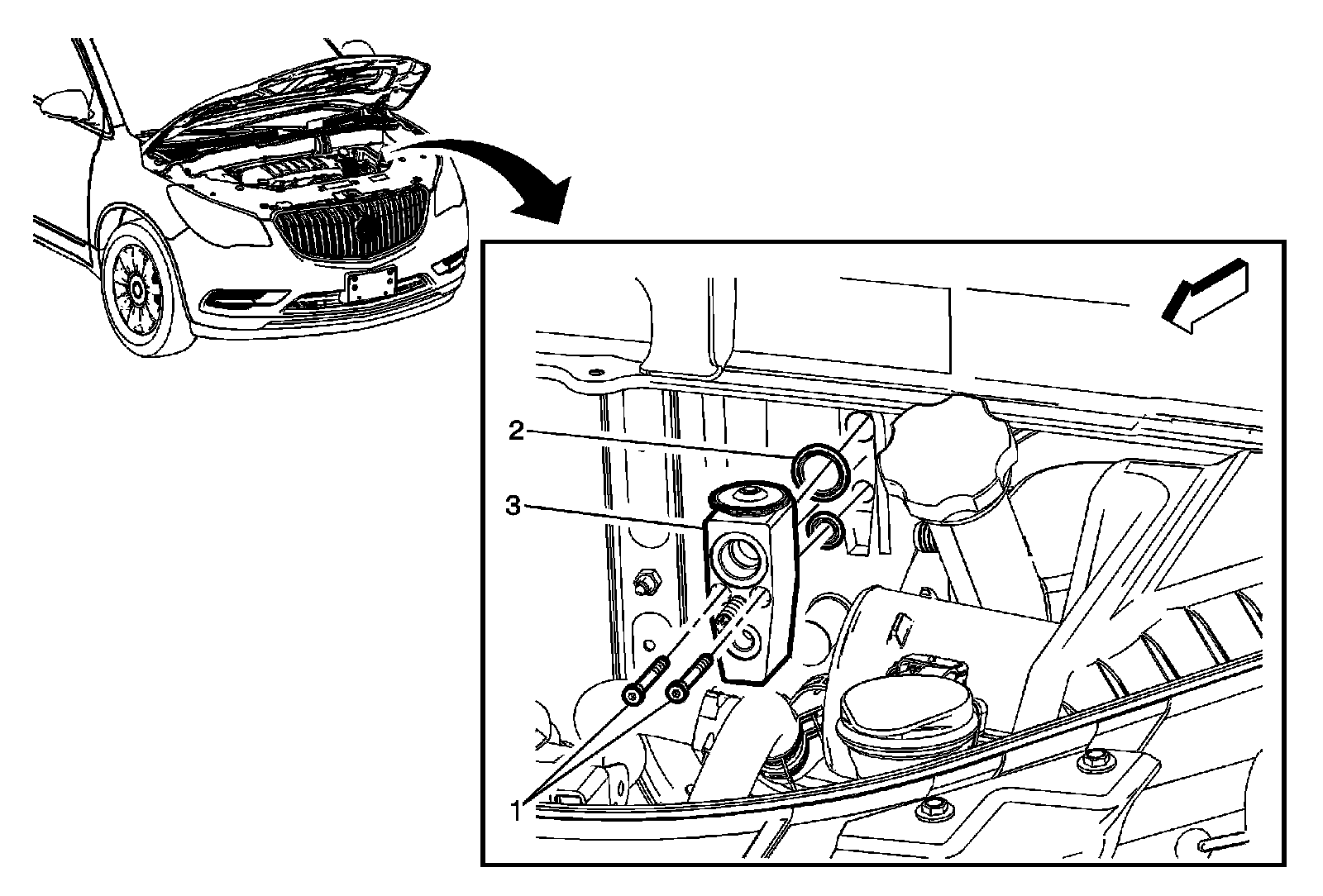 2

3

1