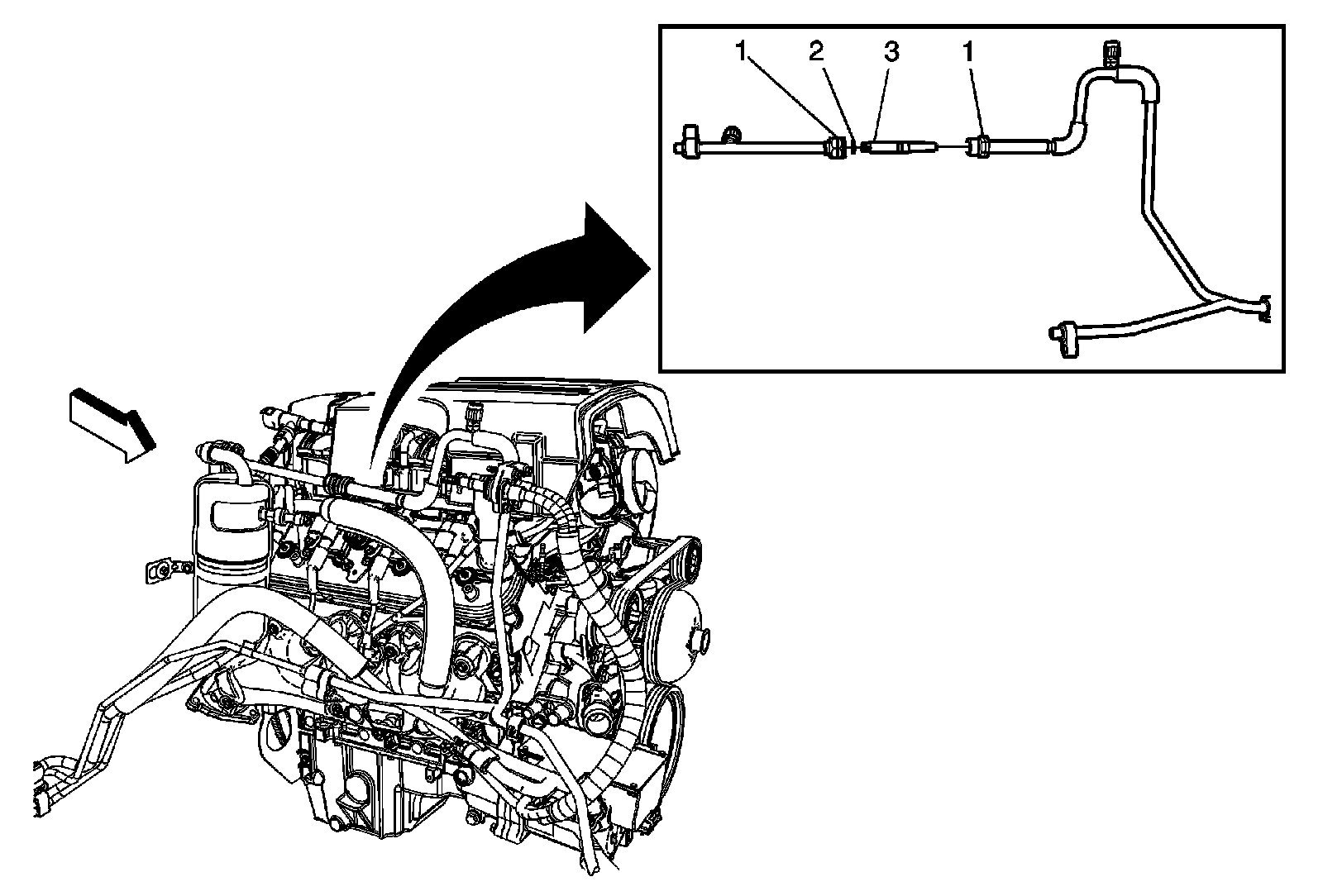 1 2 3 1