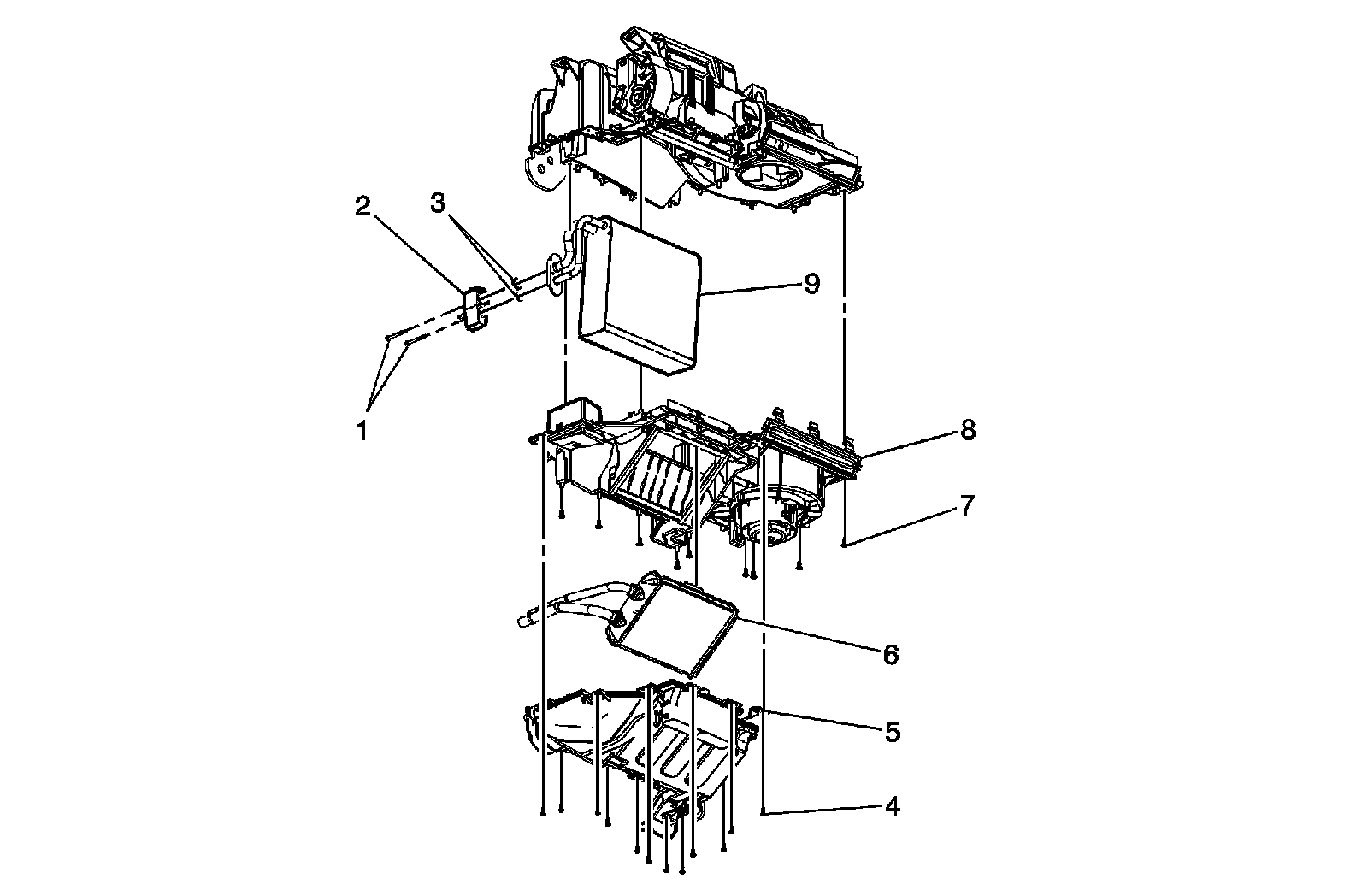 2
3
9
1
8
7
6
5
4