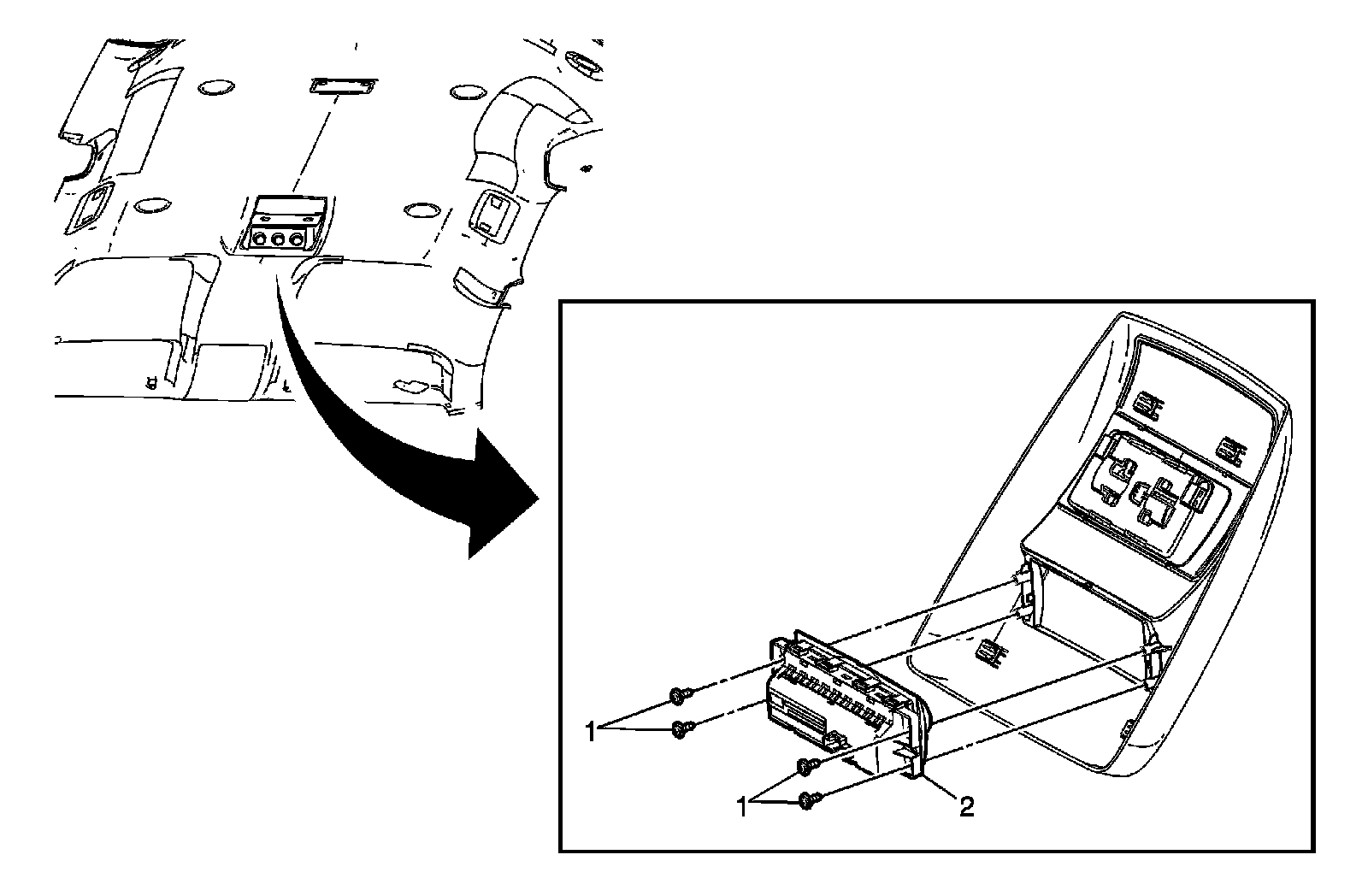 1
1
2