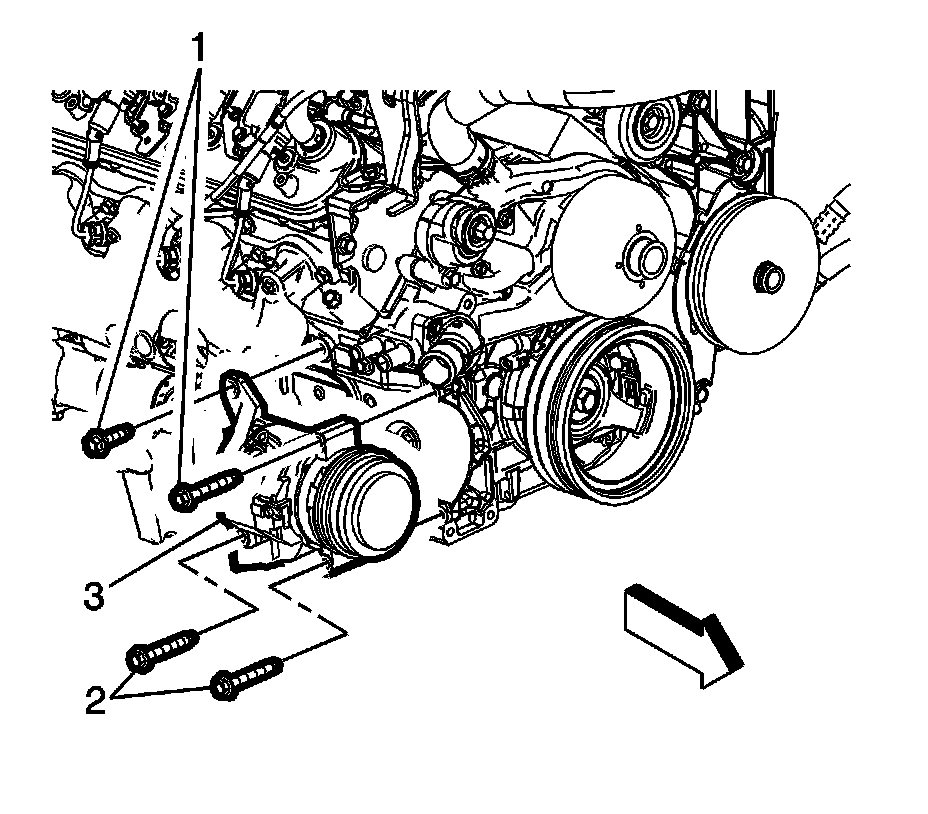 1
3
2