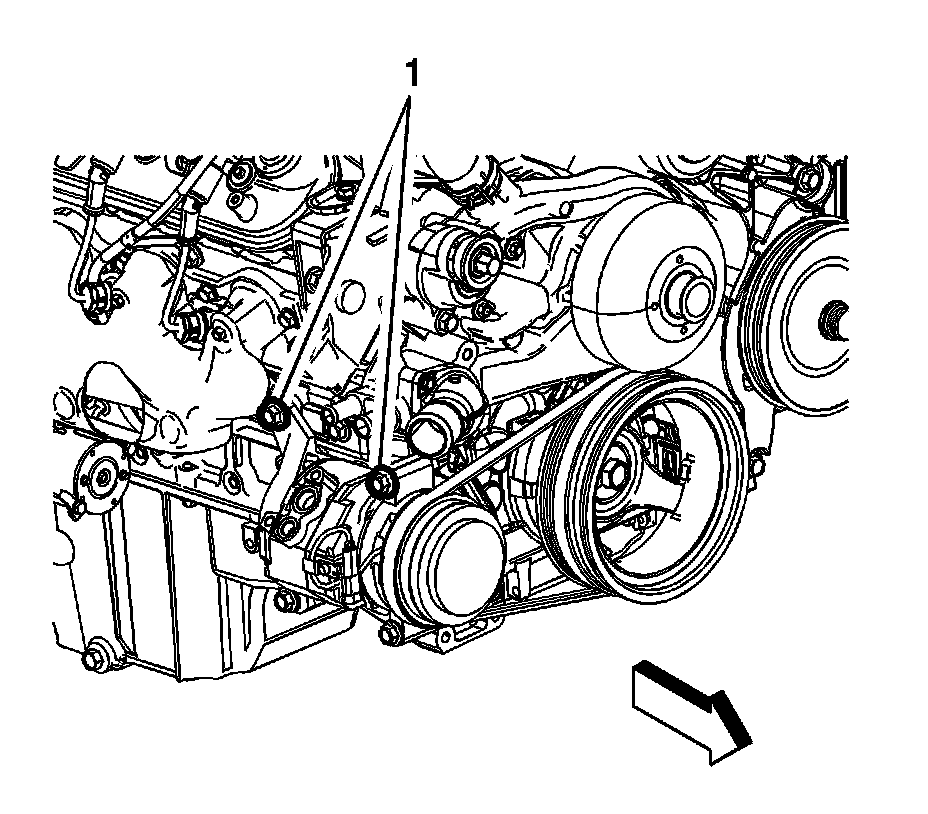 1