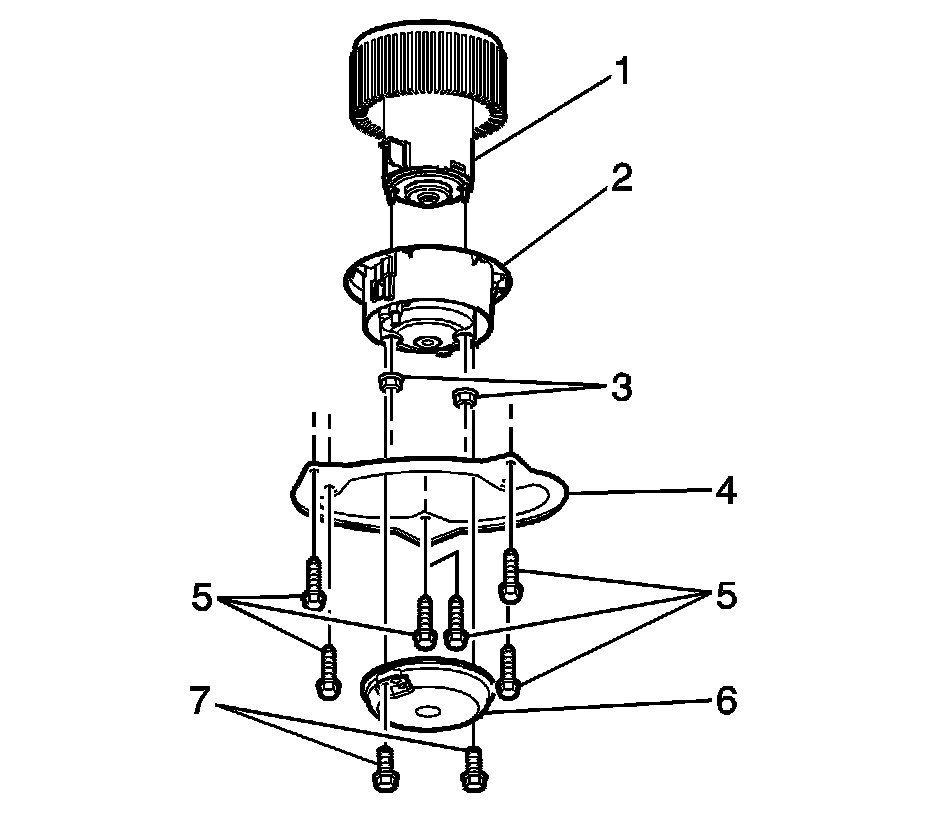 1
2
3
4
5
5
6
7