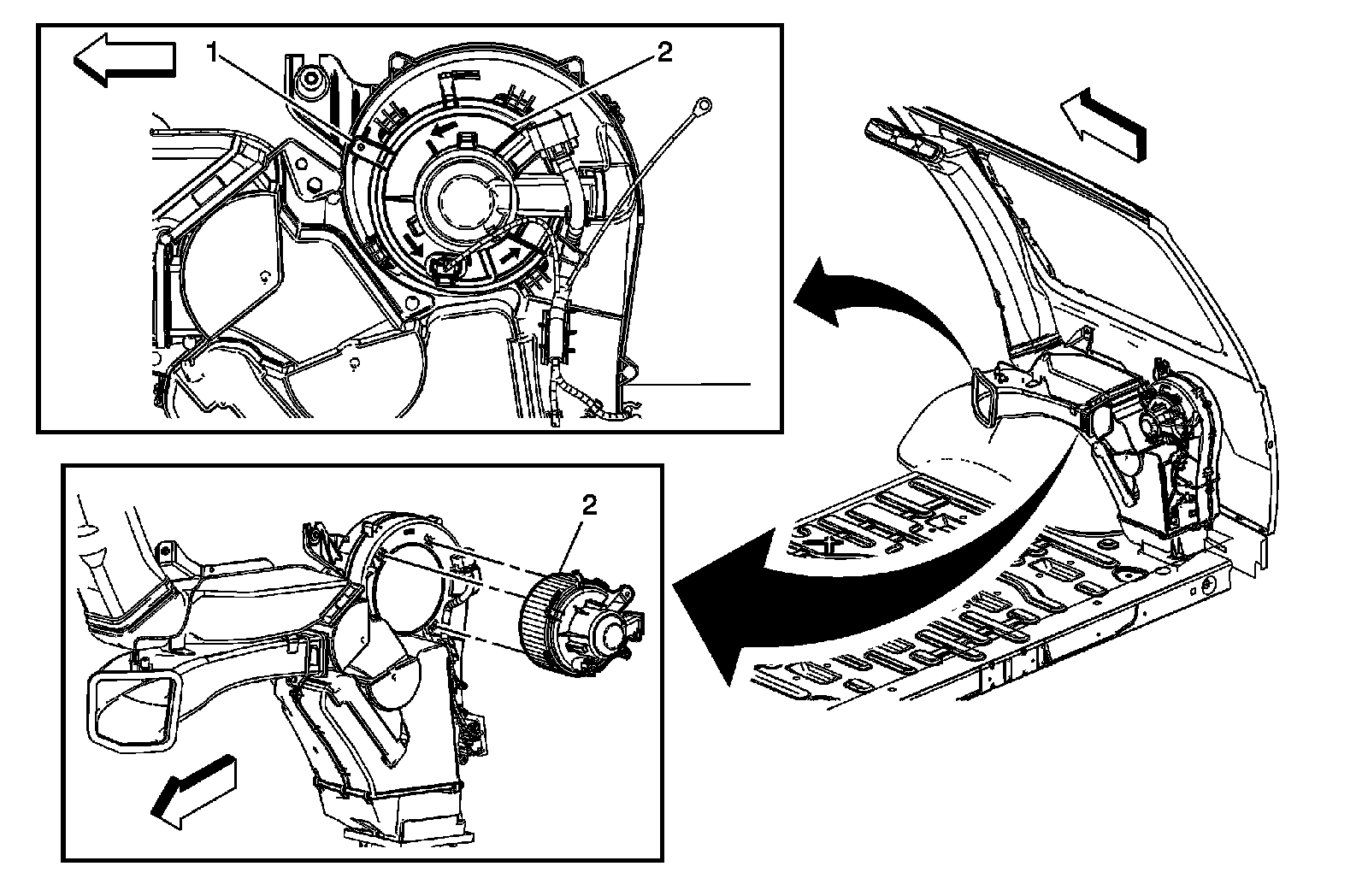 1
2
2