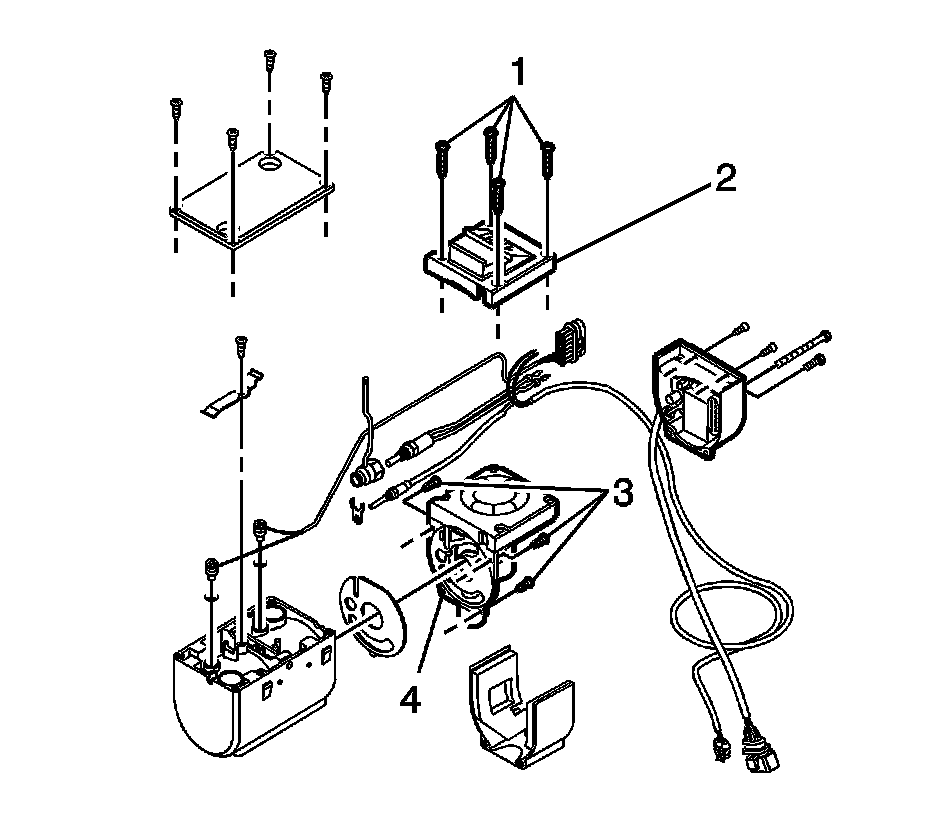 1
2
3
4