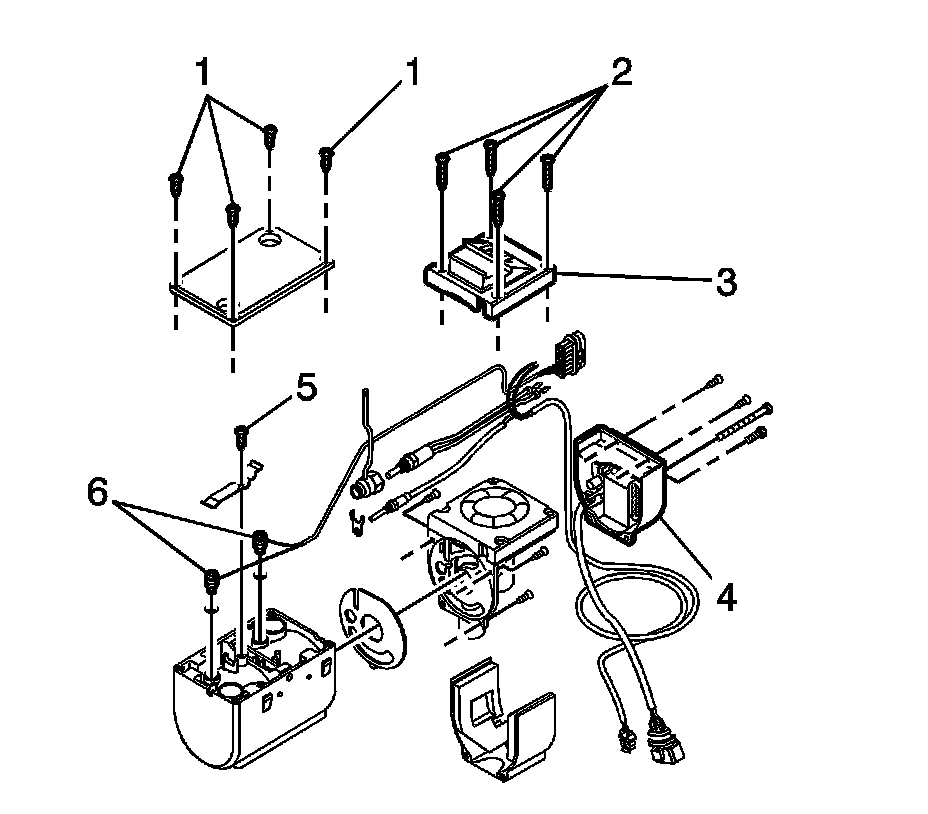 1
1
2
3
5
6
4