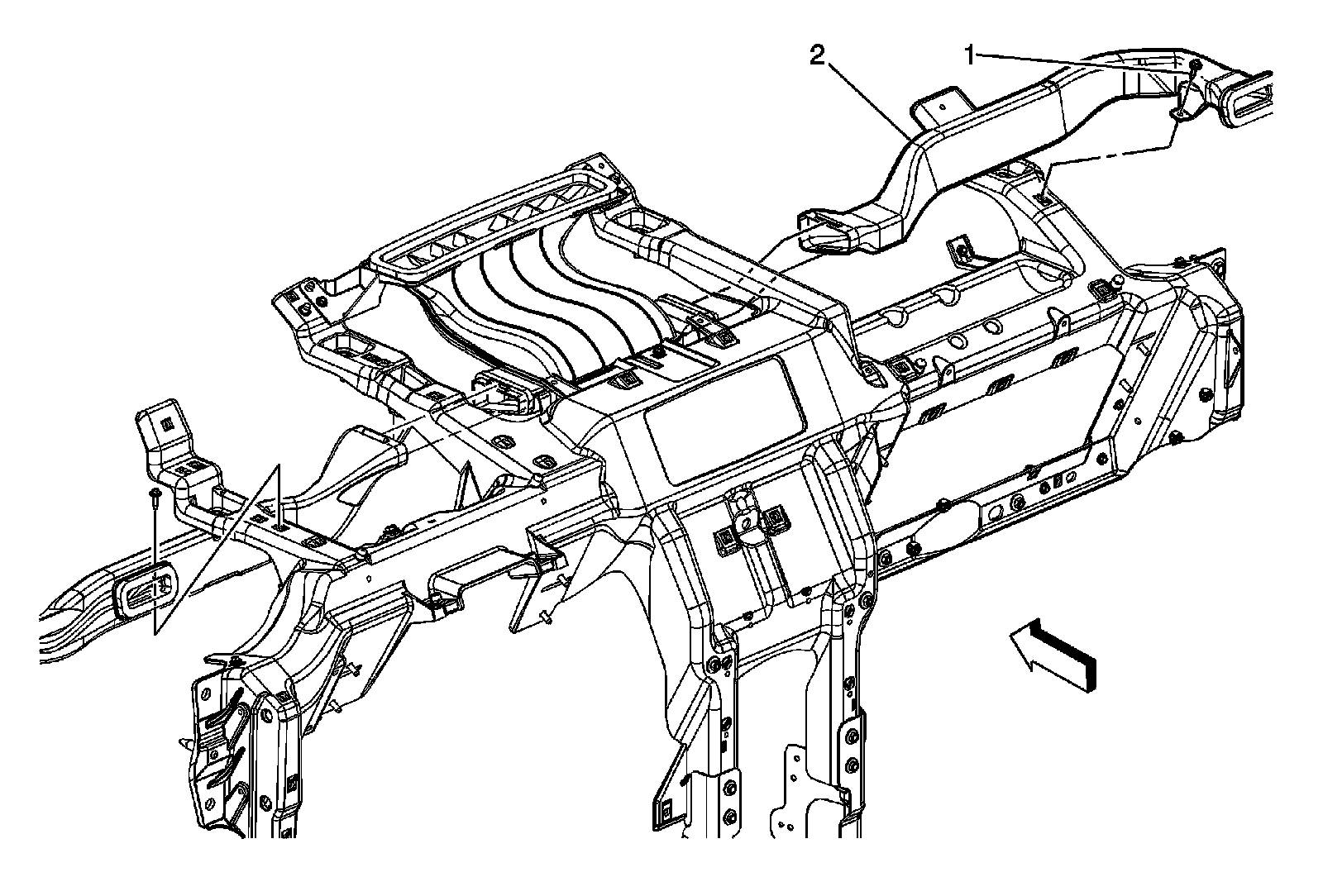 2
1