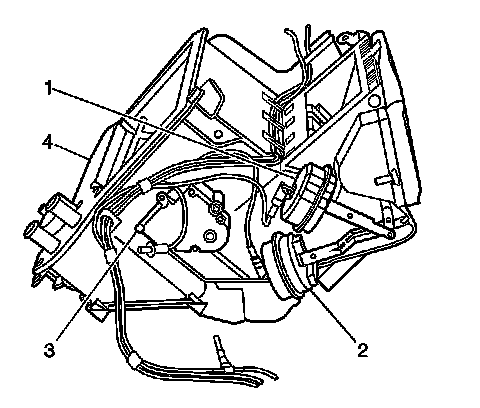 1
4
3
2