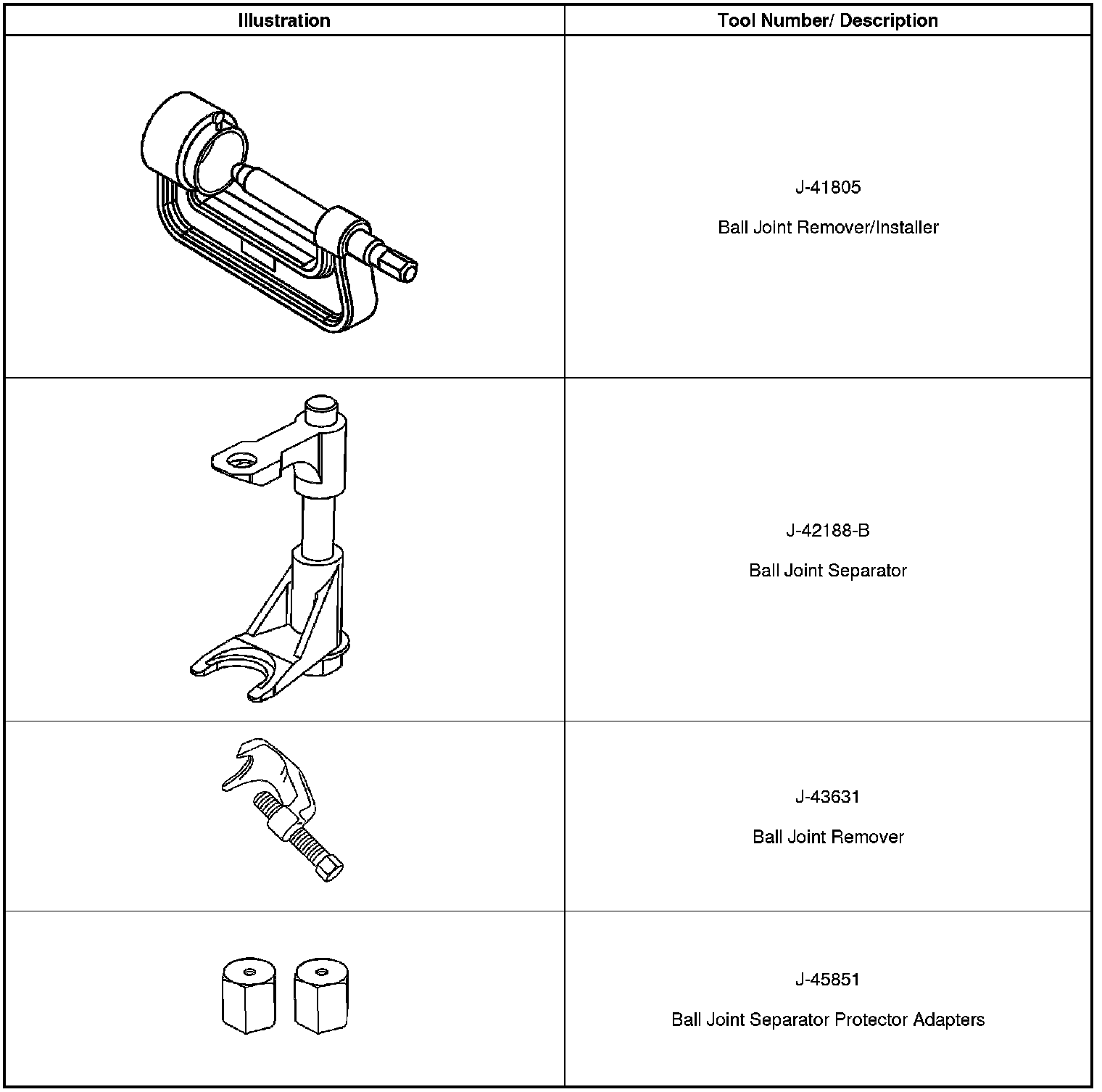 | Illustration | Tool Number/ Description |
|---|---|
| | J-41805 Ball Joint Remover/Installer |
| | J-42188-B Ball Joint Separator |
| | J-43631 Ball Joint Remover |
| | J-45851 Ball Joint Separator Protector Adapters |