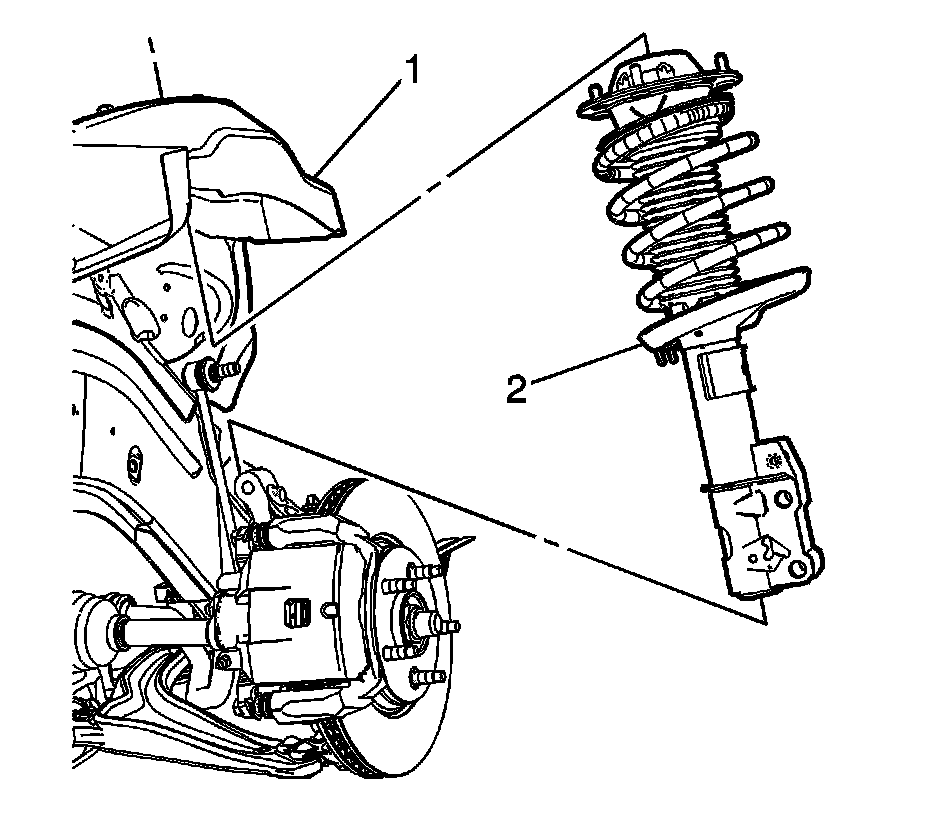 1
2