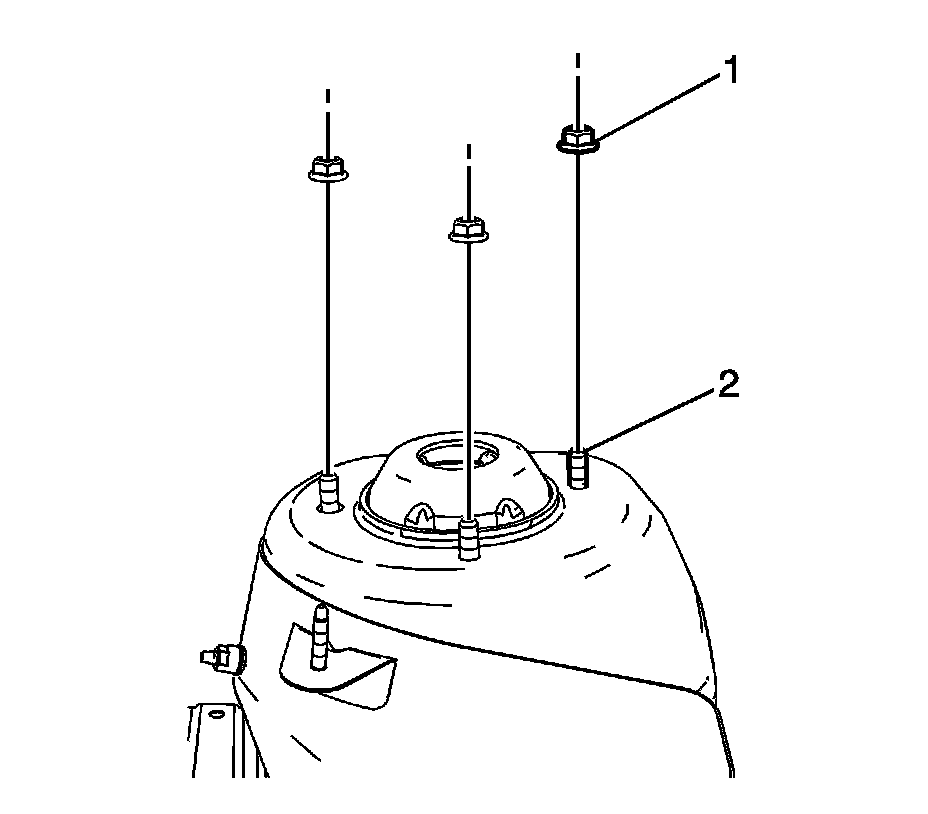 1
2