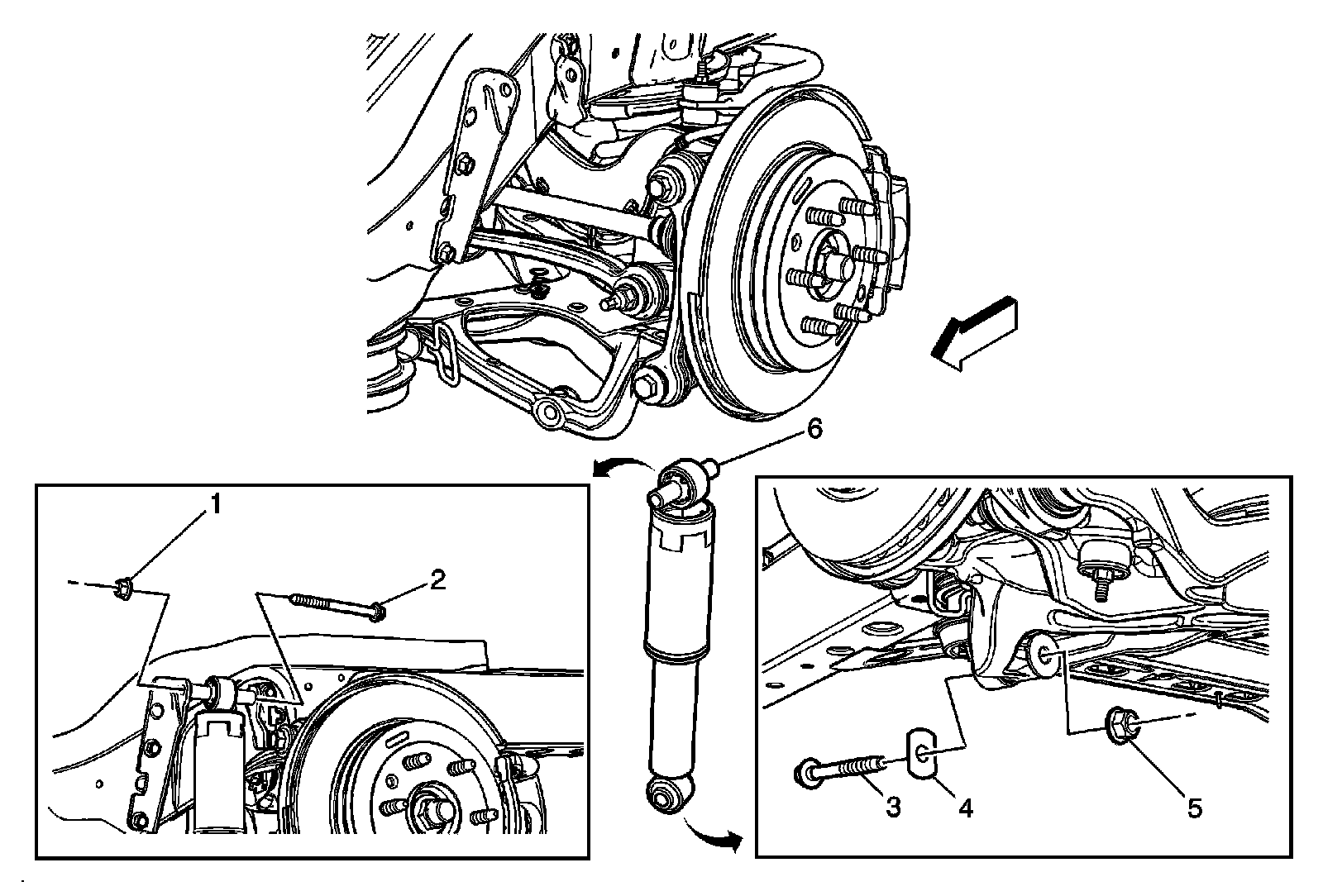 6
1
2
3
4
5