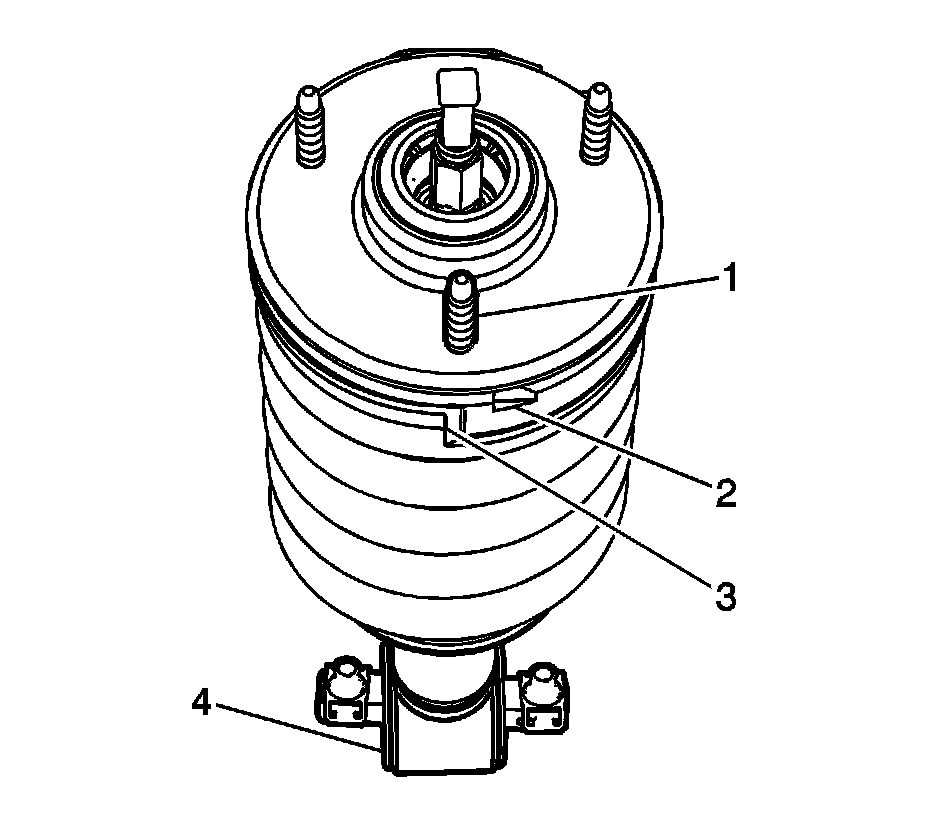 1
2
3
4